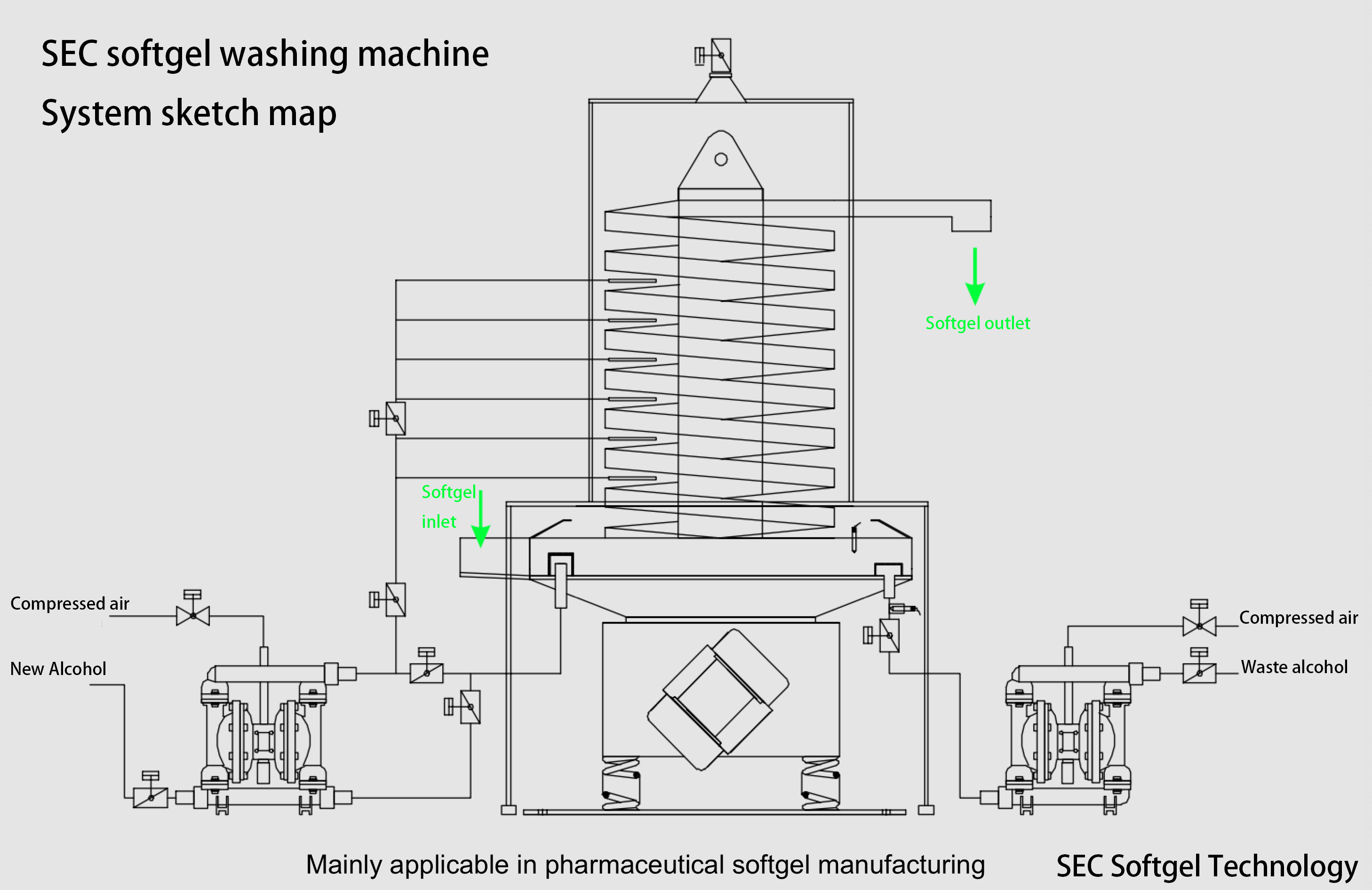 SEC softgel washing machine
System sketch map

Softgel outlet

Softgel inlet

Compressed air

New Alcohol

Compressed air

Waste alcohol

Mainly applicable in pharmaceutical softgel manufacturing

SEC Softgel Technology