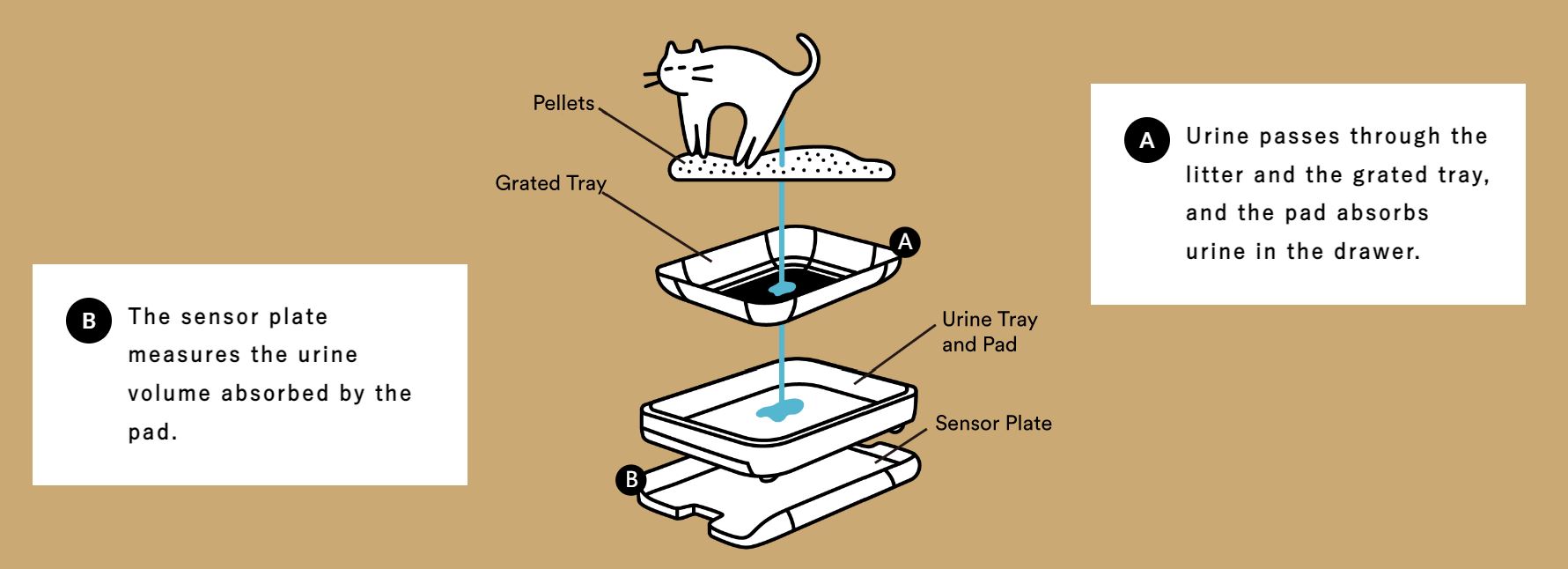 B The sensor plate measures the urine volume absorbed by the pad.

Pellets

Grated Tray

A

Urine Tray and Pad

Sensor Plate

B

A Urine passes through the litter and the grated tray, and the pad absorbs urine in the drawer.