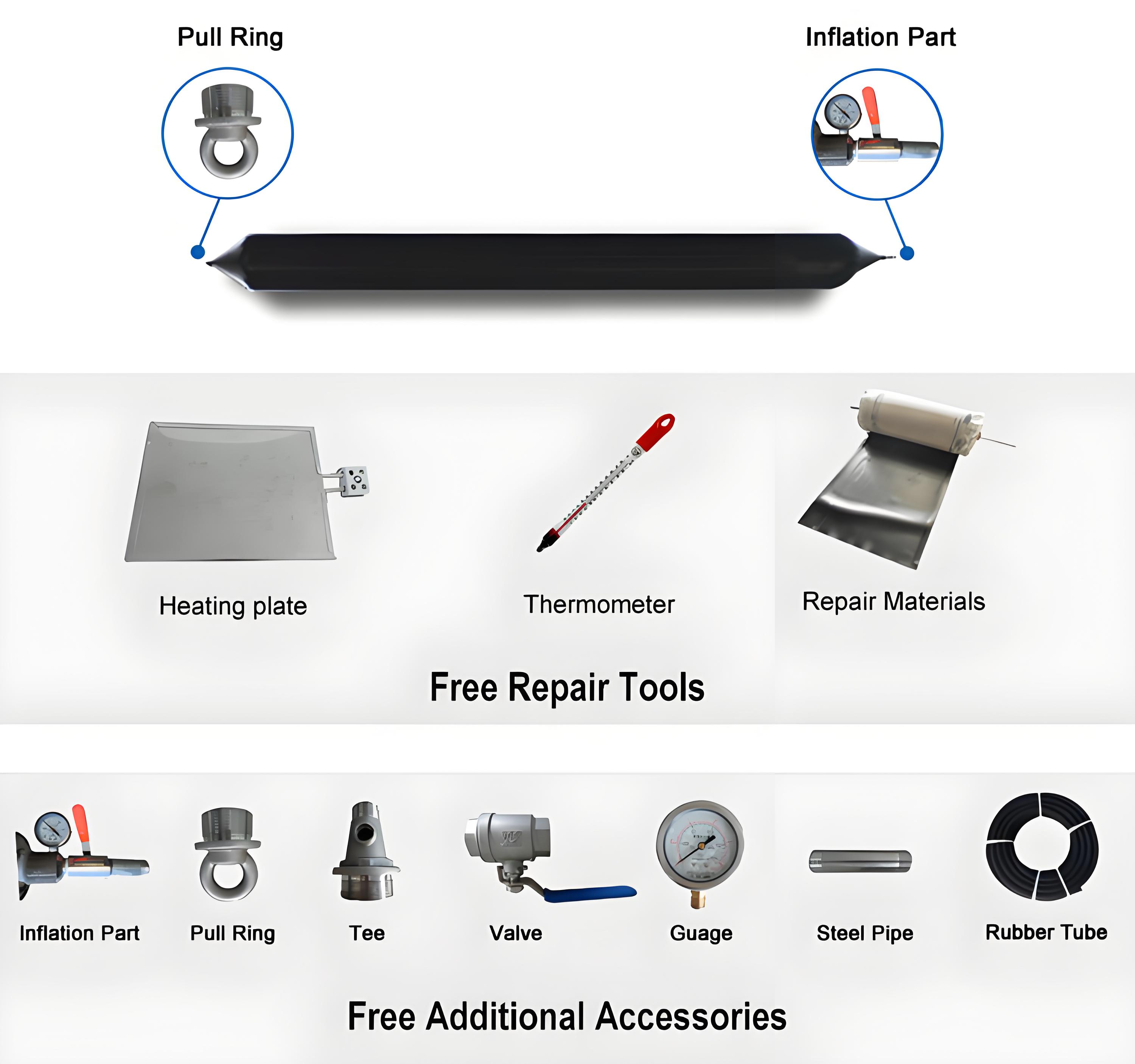 Pull Ring

Inflation Part

Heating plate

Thermometer

Repair Materials

Free Repair Tools

Inflation Part

Pull Ring

Tee

Valve

Guage

Steel Pipe

Rubber Tube

Free Additional Accessories