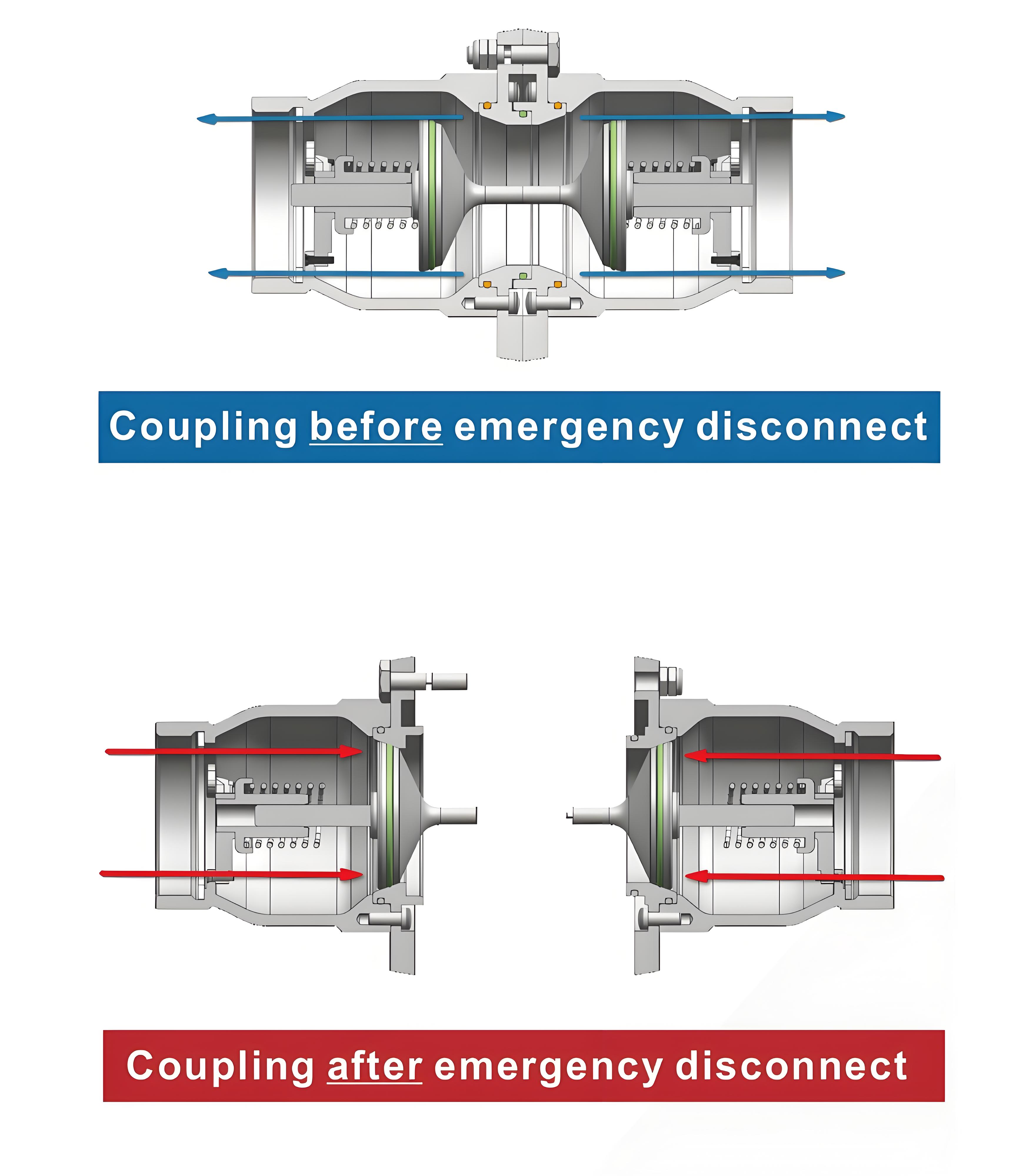 Coupling before emergency disconnect

Coupling after emergency disconnect