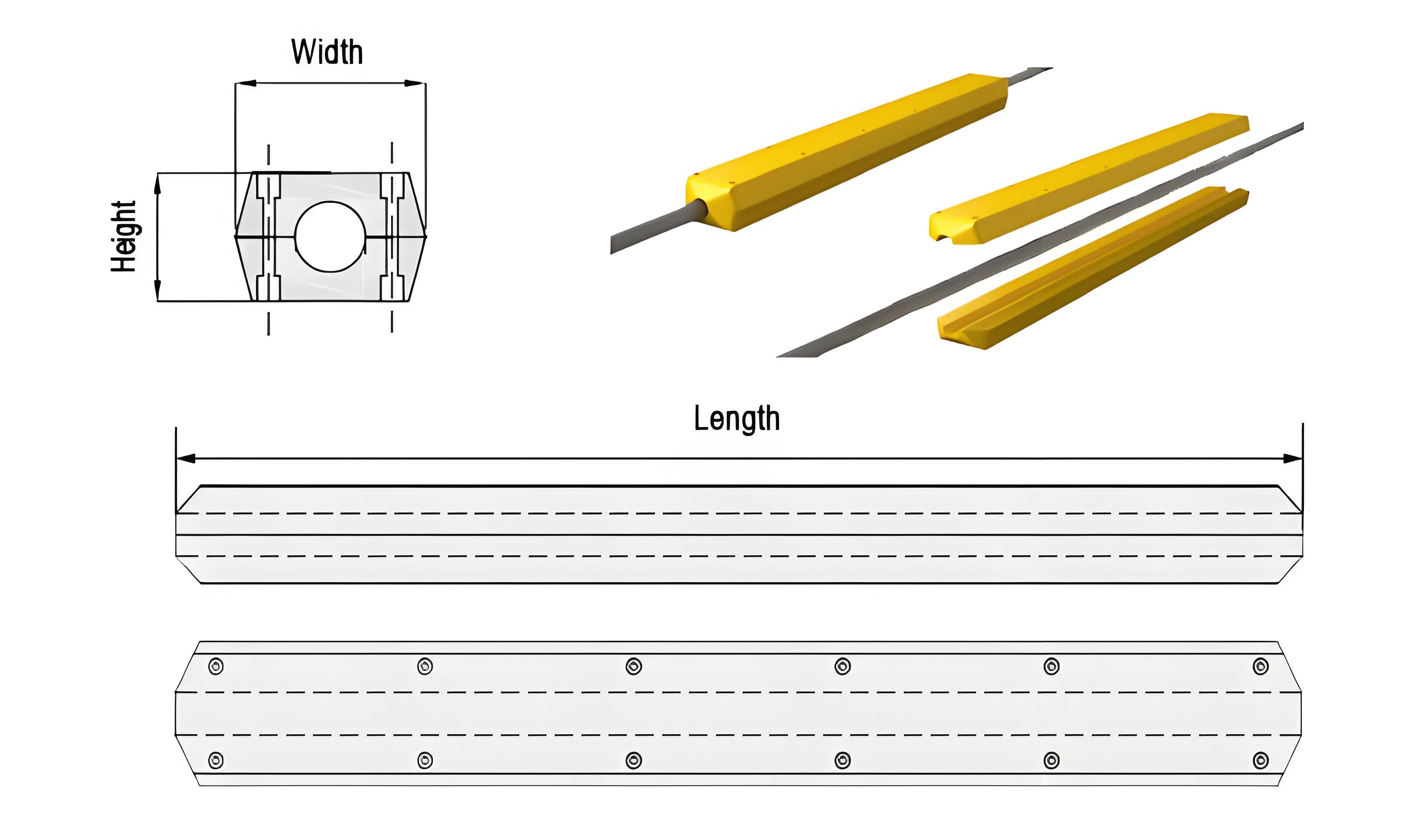 Width
Height
Length