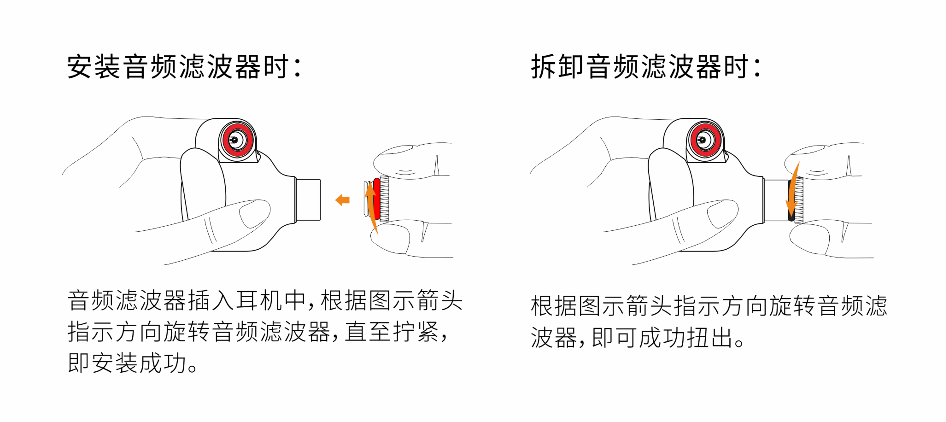 安装音频滤波器时：

音频滤波器插入耳机中，根据图示箭头指示方向旋转音频滤波器，直至拧紧，即安装成功。

拆卸音频滤波器时：

根据图示箭头指示方向旋转音频滤波器，即可成功扭出。