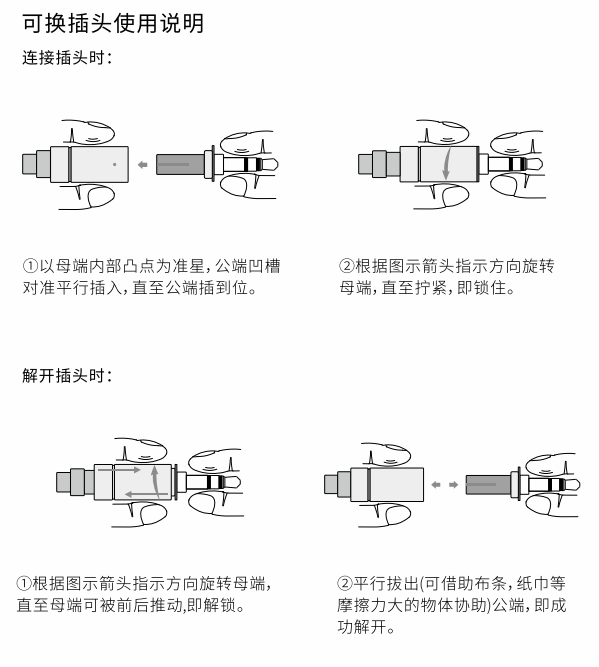 可换插头使用说明

连接插头时：

①以母端内部凸点为准星，公端凹槽对准平行插入，直至公端插到位。

②根据图示箭头指示方向旋转母端，直至拧紧，即锁住。

解开插头时：

①根据图示箭头指示方向旋转母端，直至母端可被前后推动,即解锁。

②平行拔出(可借助布条，纸巾等摩擦力大的物体协助)公端，即成功解开。