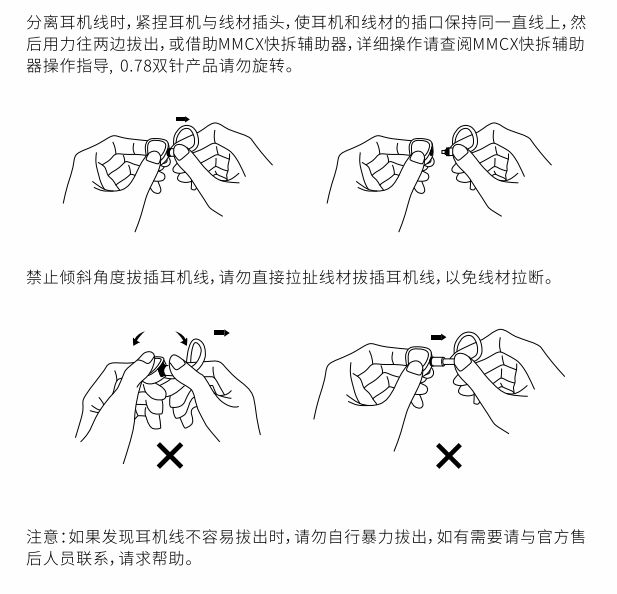 分离耳机线时，紧捏耳机与线材插头，使耳机和线材的插口保持同一直线上，然后用力往两边拔出，或借助MMCX快拆辅助器，详细操作请查阅MMCX快拆辅助器操作指导，0.78双针产品请勿旋转。

禁止倾斜角度拔插耳机线，请勿直接拉扯线材拔插耳机线，以免线材拉断。

注意：如果发现耳机线不容易拔出时，请勿自行暴力拔出，如有需要请与官方售后人员联系，请求帮助。