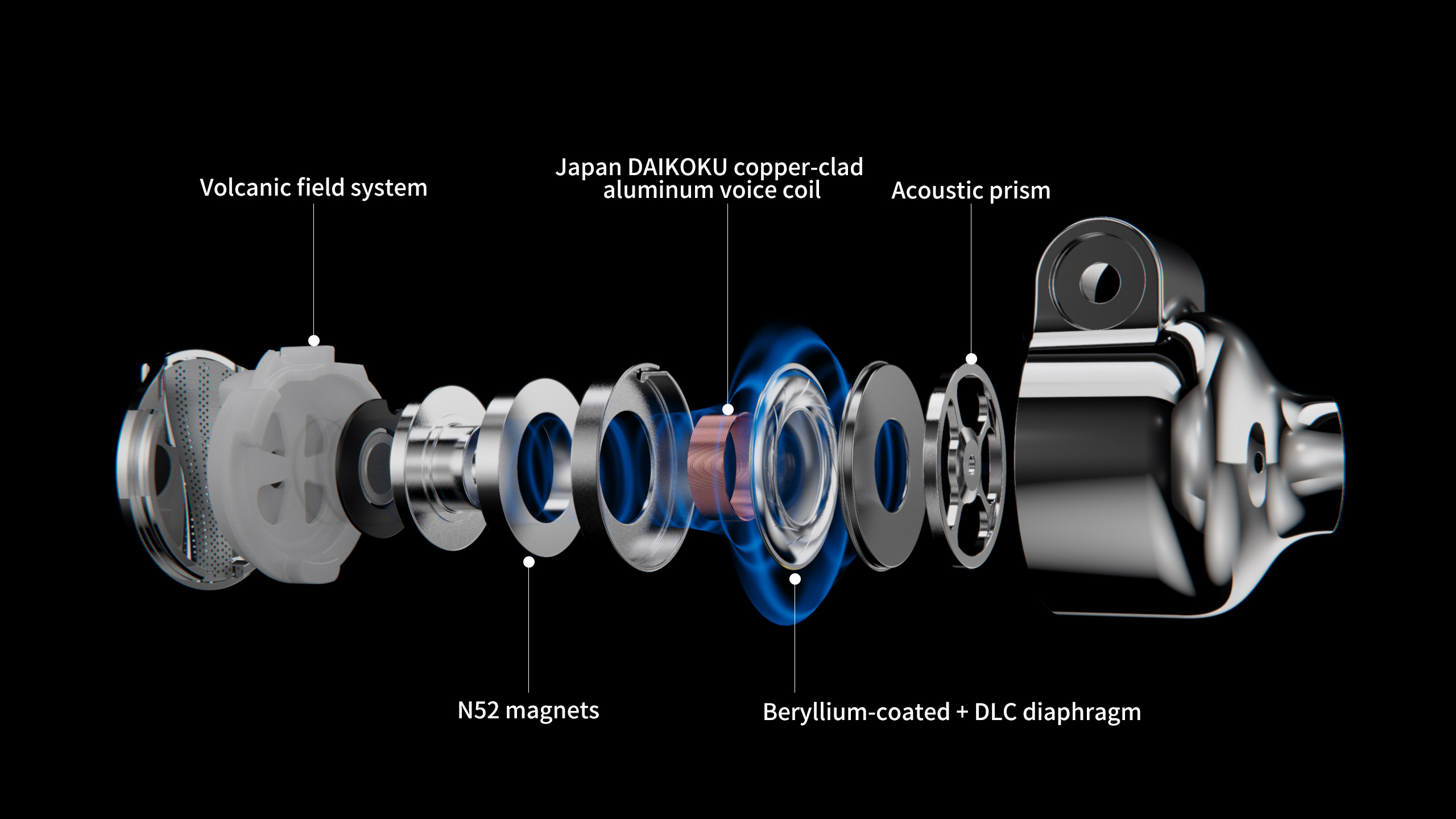 Volcanic field system

Japan DAIKOKU copper-clad aluminum voice coil

Acoustic prism

N52 magnets

Beryllium-coated + DLC diaphragm