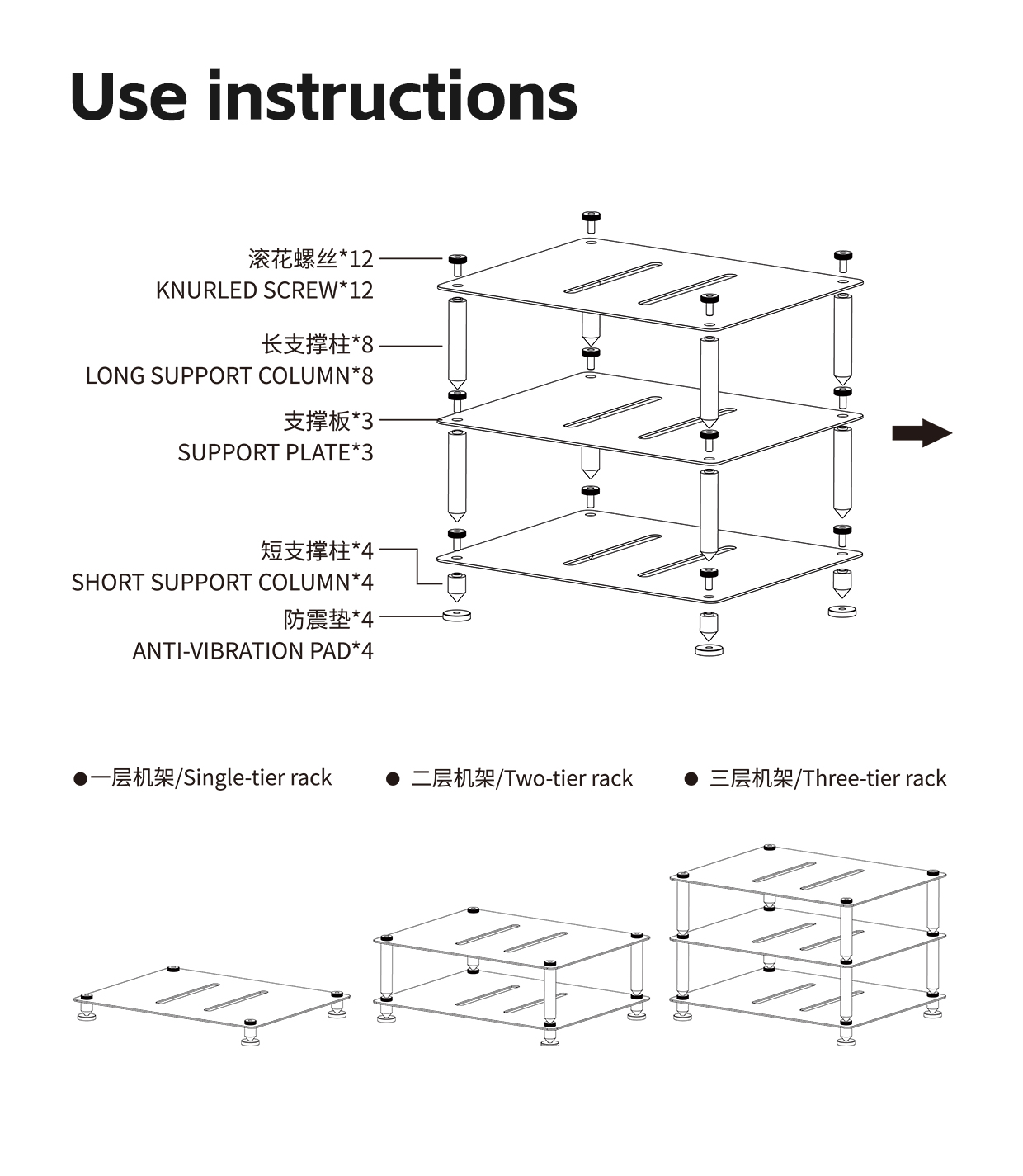 Use instructions

滚花螺丝*12
KNURLED SCREW*12

长支撑柱*8
LONG SUPPORT COLUMN*8

支撑板*3
SUPPORT PLATE*3

短支撑柱*4
SHORT SUPPORT COLUMN*4

防震垫*4
ANTI-VIBRATION PAD*4

●一层机架/Single-tier rack

● 二层机架/Two-tier rack

● 三层机架/Three-tier rack