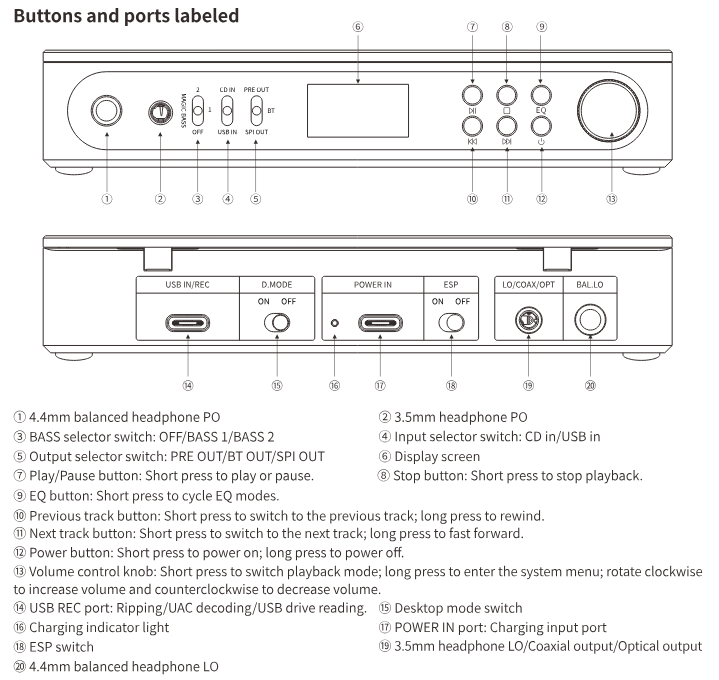 Buttons and ports labeled

⑥ ⑦ ⑧ ⑨

MAGIC BASS 2 1 OFF
CD IN USB IN
PRE OUT BT SPI OUT
EQ

① ② ③ ④ ⑤ ⑩ ⑪ ⑫ ⑬

USB IN/REC
D.MODE
ON OFF
POWER IN
ESP
ON OFF
LO/COAX/OPT
BAL.LO

⑭ ⑮ ⑯ ⑰ ⑱ ⑲ ⑳

① 4.4mm balanced headphone PO
② 3.5mm headphone PO
③ BASS selector switch: OFF/BASS 1/BASS 2
④ Input selector switch: CD in/USB in
⑤ Output selector switch: PRE OUT/BT OUT/SPI OUT
⑥ Display screen
⑦ Play/Pause button: Short press to play or pause.
⑧ Stop button: Short press to stop playback.
⑨ EQ button: Short press to cycle EQ modes.
⑩ Previous track button: Short press to switch to the previous track; long press to rewind.
⑪ Next track button: Short press to switch to the next track; long press to fast forward.
⑫ Power button: Short press to power on; long press to power off.
⑬ Volume control knob: Short press to switch playback mode; long press to enter the system menu; rotate clockwise to increase volume and counterclockwise to decrease volume.
⑭ USB REC port: Ripping/UAC decoding/USB drive reading.
⑮ Desktop mode switch
⑯ Charging indicator light
⑰ POWER IN port: Charging input port
⑱ ESP switch
⑲ 3.5mm headphone LO/Coaxial output/Optical output
⑳ 4.4mm balanced headphone LO