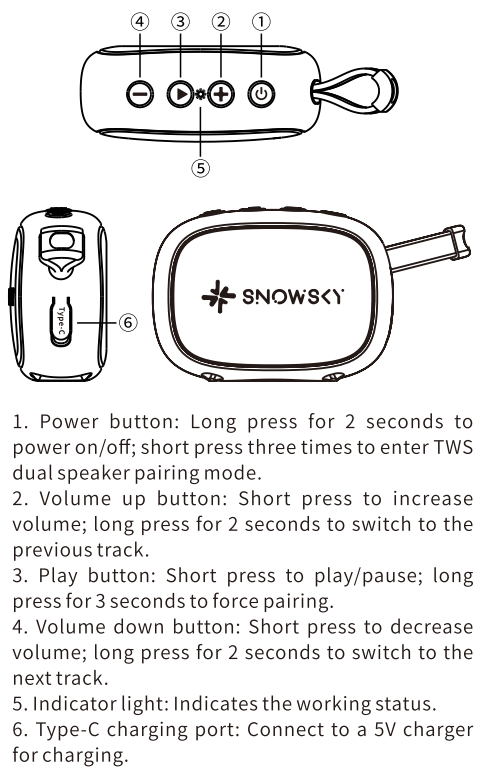 ④ ③ ② ①

⑤

Type-C

⑥

SNOWSKY

1. Power button: Long press for 2 seconds to power on/off; short press three times to enter TWS dual speaker pairing mode.
2. Volume up button: Short press to increase volume; long press for 2 seconds to switch to the previous track.
3. Play button: Short press to play/pause; long press for 3 seconds to force pairing.
4. Volume down button: Short press to decrease volume; long press for 2 seconds to switch to the next track.
5. Indicator light: Indicates the working status.
6. Type-C charging port: Connect to a 5V charger for charging.