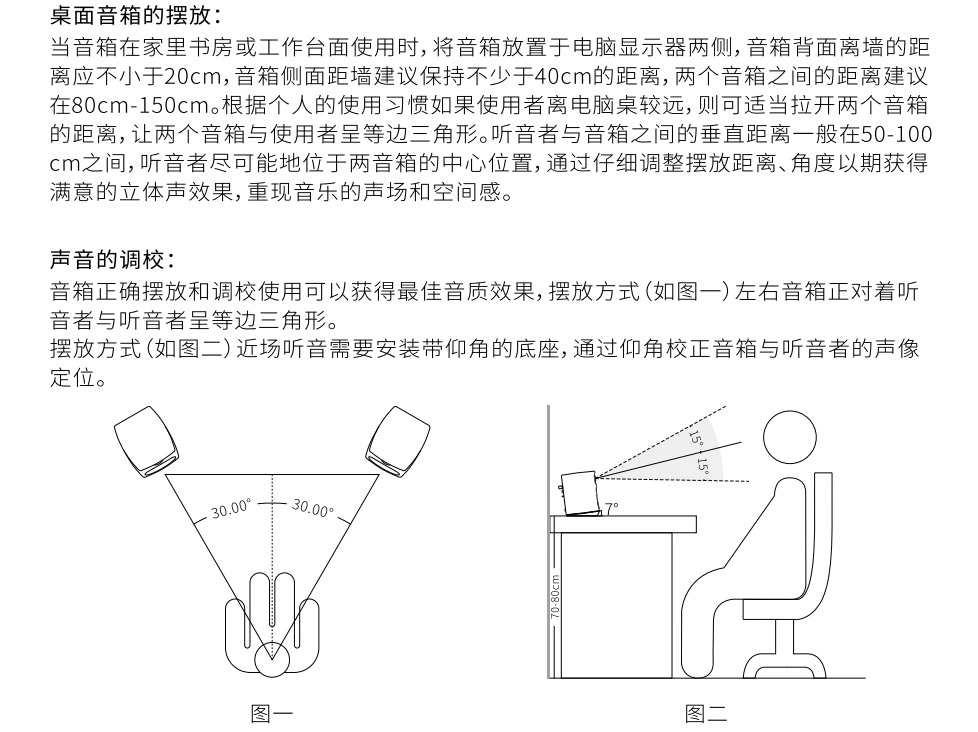 桌面音箱的摆放：
当音箱在家里书房或工作台面使用时，将音箱放置于电脑显示器两侧，音箱背面离墙的距离应不小于20cm，音箱侧面距墙建议保持不少于40cm的距离，两个音箱之间的距离建议在80cm-150cm。根据个人的使用习惯如果使用者离电脑桌较远，则可适当拉开两个音箱的距离，让两个音箱与使用者呈等边三角形。听音者与音箱之间的垂直距离一般在50-100cm之间，听音者尽可能地位于两音箱的中心位置，通过仔细调整摆放距离、角度以期获得满意的立体声效果，重现音乐的声场和空间感。

声音的调校：
音箱正确摆放和调校使用可以获得最佳音质效果，摆放方式（如图一）左右音箱正对着听音者与听音者呈等边三角形。
摆放方式（如图二）近场听音需要安装带仰角的底座，通过仰角校正音箱与听音者的声像定位。

30.00°
30.00°
图一

15°
15°
7°
70-80cm
图二