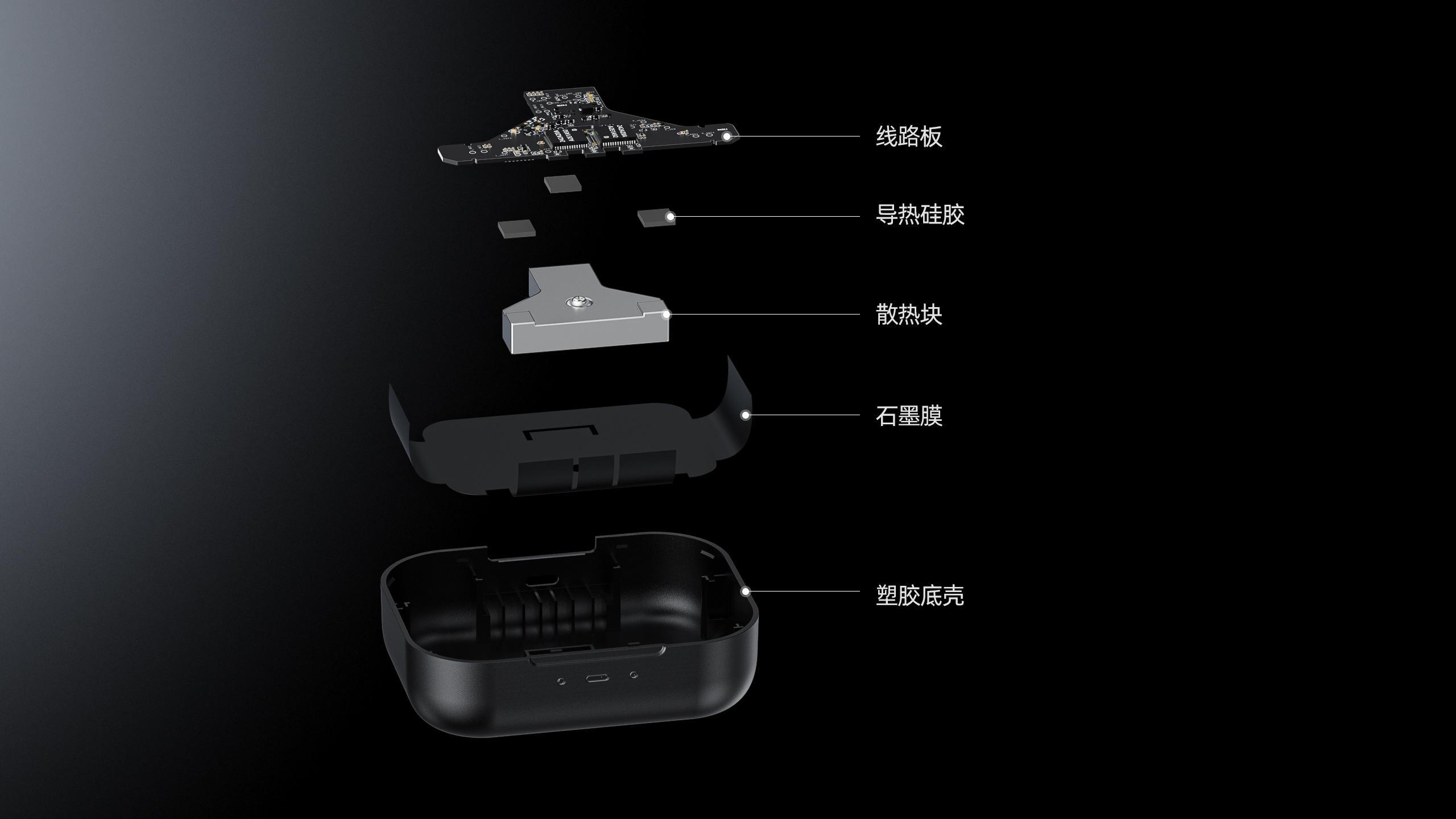 线路板

导热硅胶

散热块

石墨膜

塑胶底壳