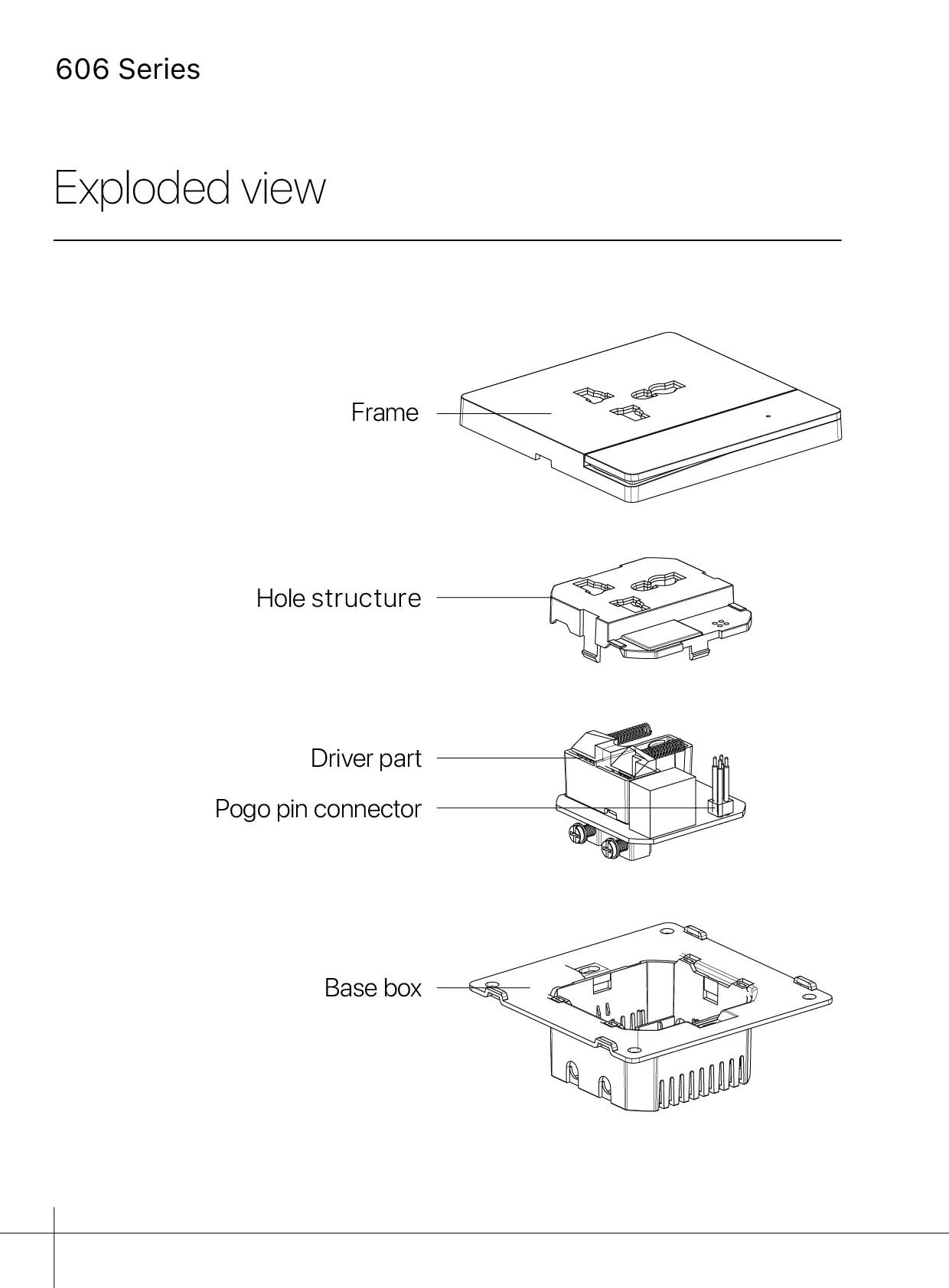 606 Series

Exploded view

Frame

Hole structure

Driver part

Pogo pin connector

Base box