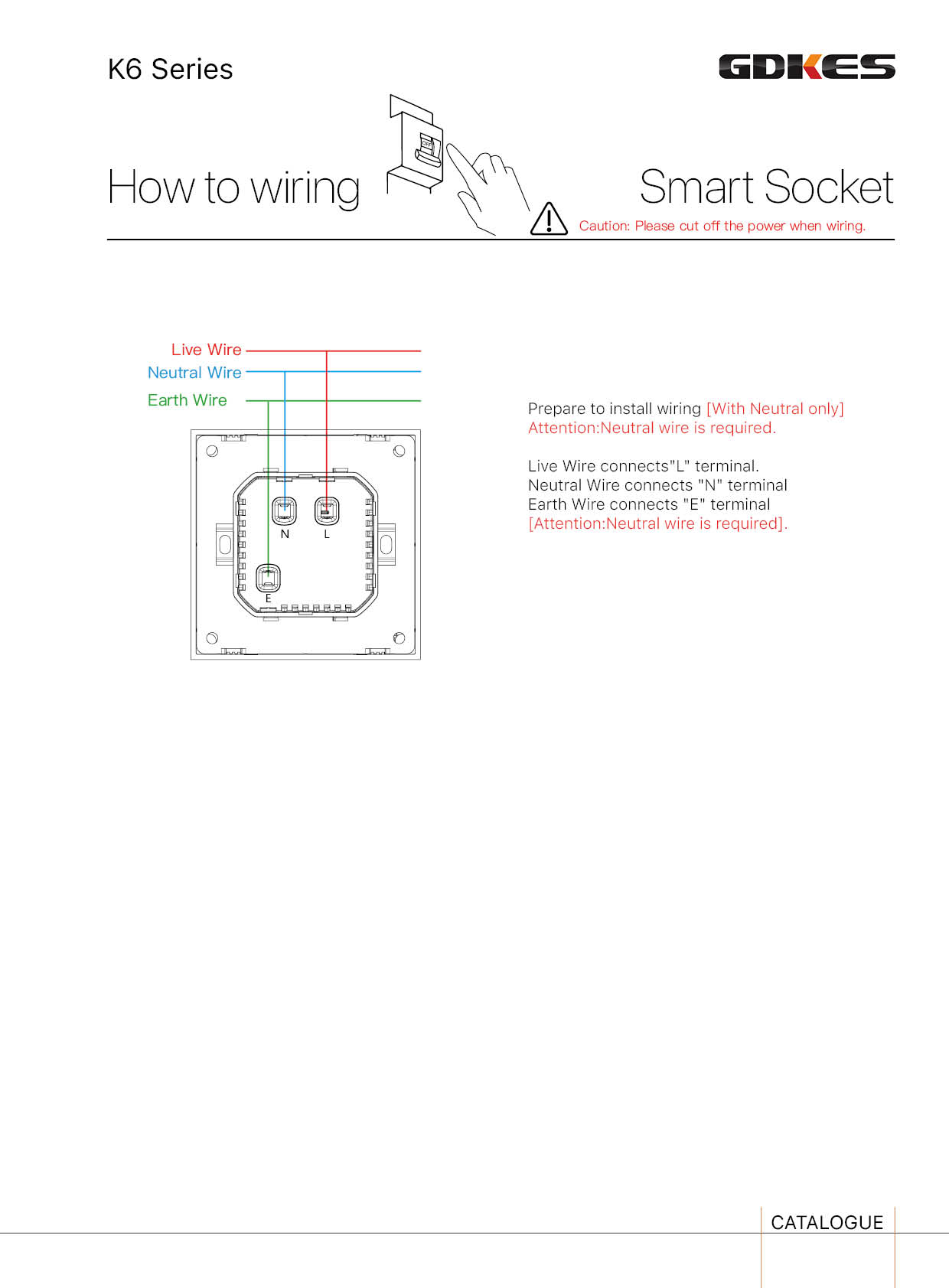 K6 Series

GDKES

How to wiring

OFF

Smart Socket

Caution: Please cut off the power when wiring.

Live Wire
Neutral Wire
Earth Wire

N L
E

Prepare to install wiring [With Neutral only]
Attention:Neutral wire is required.

Live Wire connects"L" terminal.
Neutral Wire connects "N" terminal
Earth Wire connects "E" terminal
[Attention:Neutral wire is required].

CATALOGUE