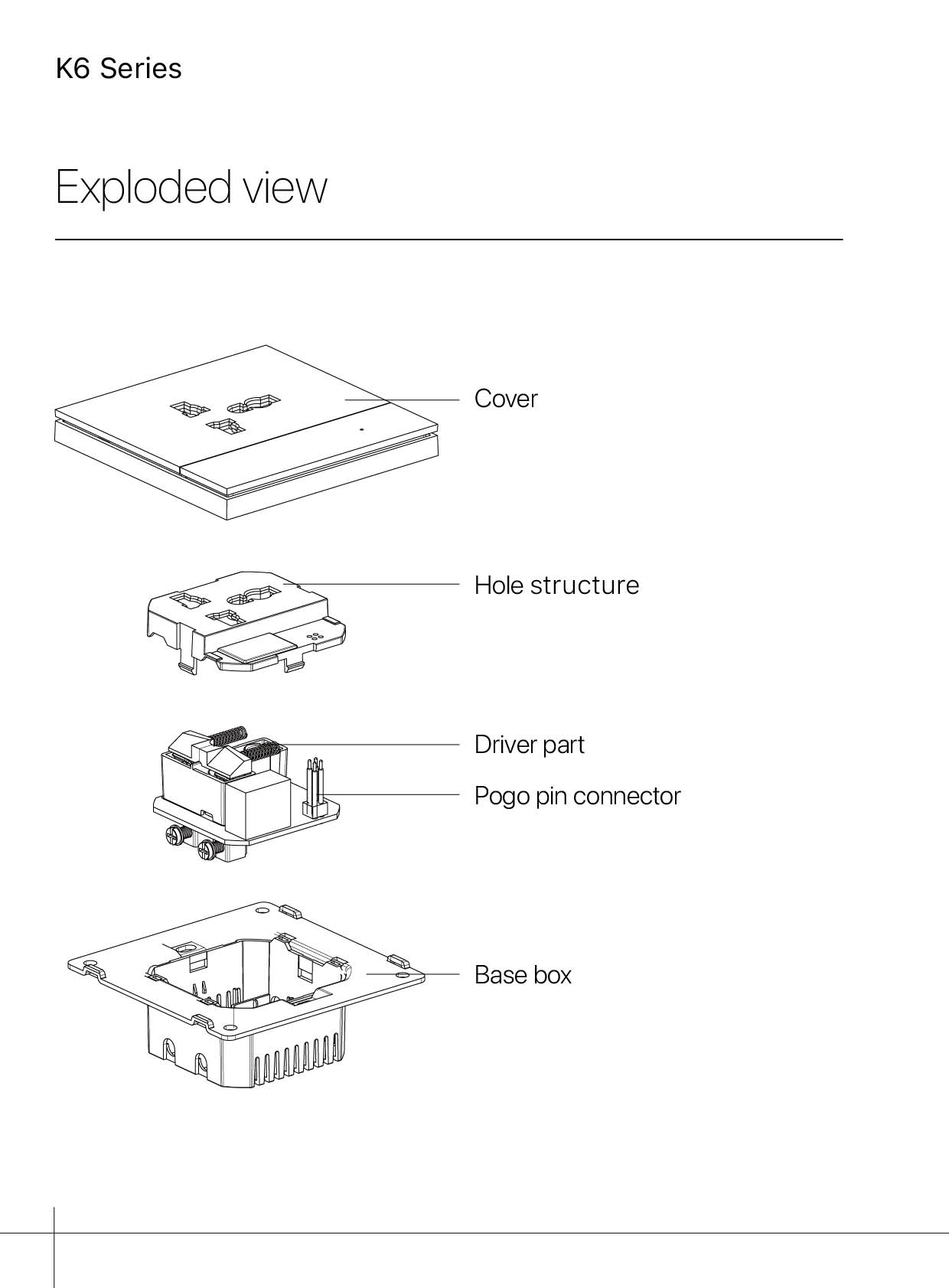 K6 Series

Exploded view

Cover

Hole structure

Driver part

Pogo pin connector

Base box