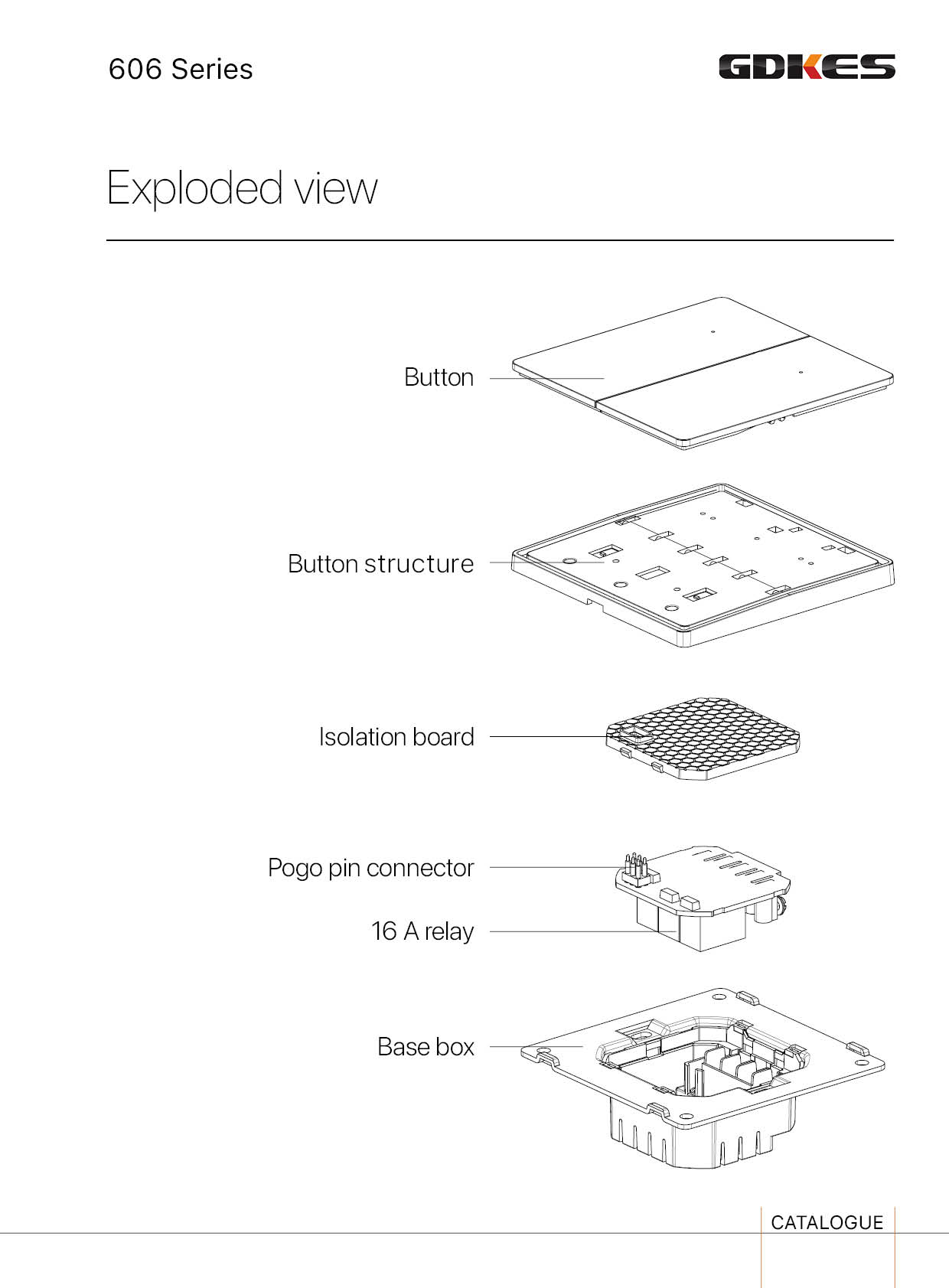 606 Series

GDKES

Exploded view

Button

Button structure

Isolation board

Pogo pin connector

16 A relay

Base box

CATALOGUE