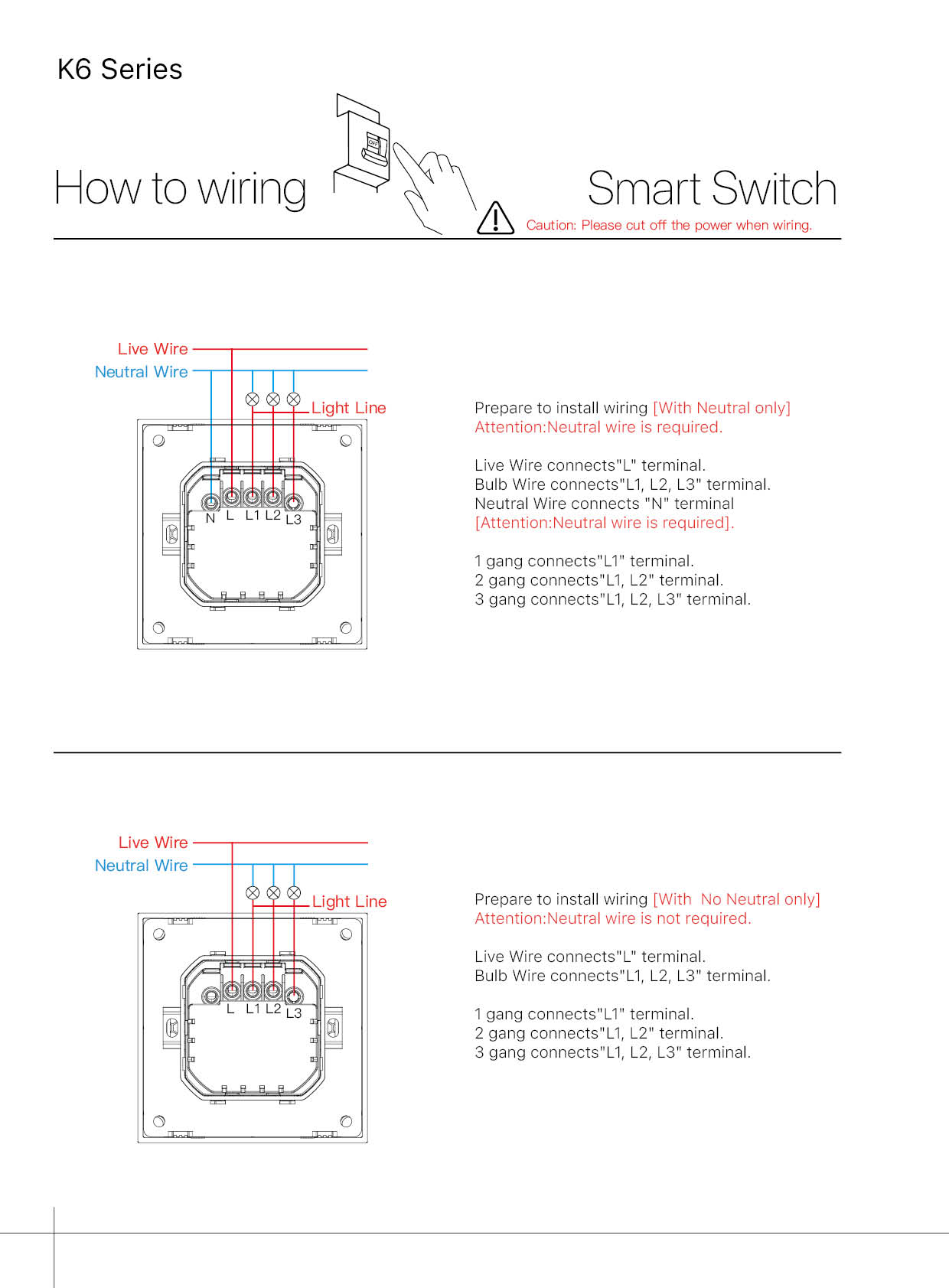 K6 Series

How to wiring

OFF

Smart Switch

Caution: Please cut off the power when wiring.

Live Wire
Neutral Wire
Light Line
N L L1 L2 L3

Prepare to install wiring [With Neutral only]
Attention:Neutral wire is required.

Live Wire connects"L" terminal.
Bulb Wire connects"L1, L2, L3" terminal.
Neutral Wire connects "N" terminal
[Attention:Neutral wire is required].

1 gang connects"L1" terminal.
2 gang connects"L1, L2" terminal.
3 gang connects"L1, L2, L3" terminal.

Live Wire
Neutral Wire
Light Line
L L1 L2 L3

Prepare to install wiring [With No Neutral only]
Attention:Neutral wire is not required.

Live Wire connects"L" terminal.
Bulb Wire connects"L1, L2, L3" terminal.

1 gang connects"L1" terminal.
2 gang connects"L1, L2" terminal.
3 gang connects"L1, L2, L3" terminal.