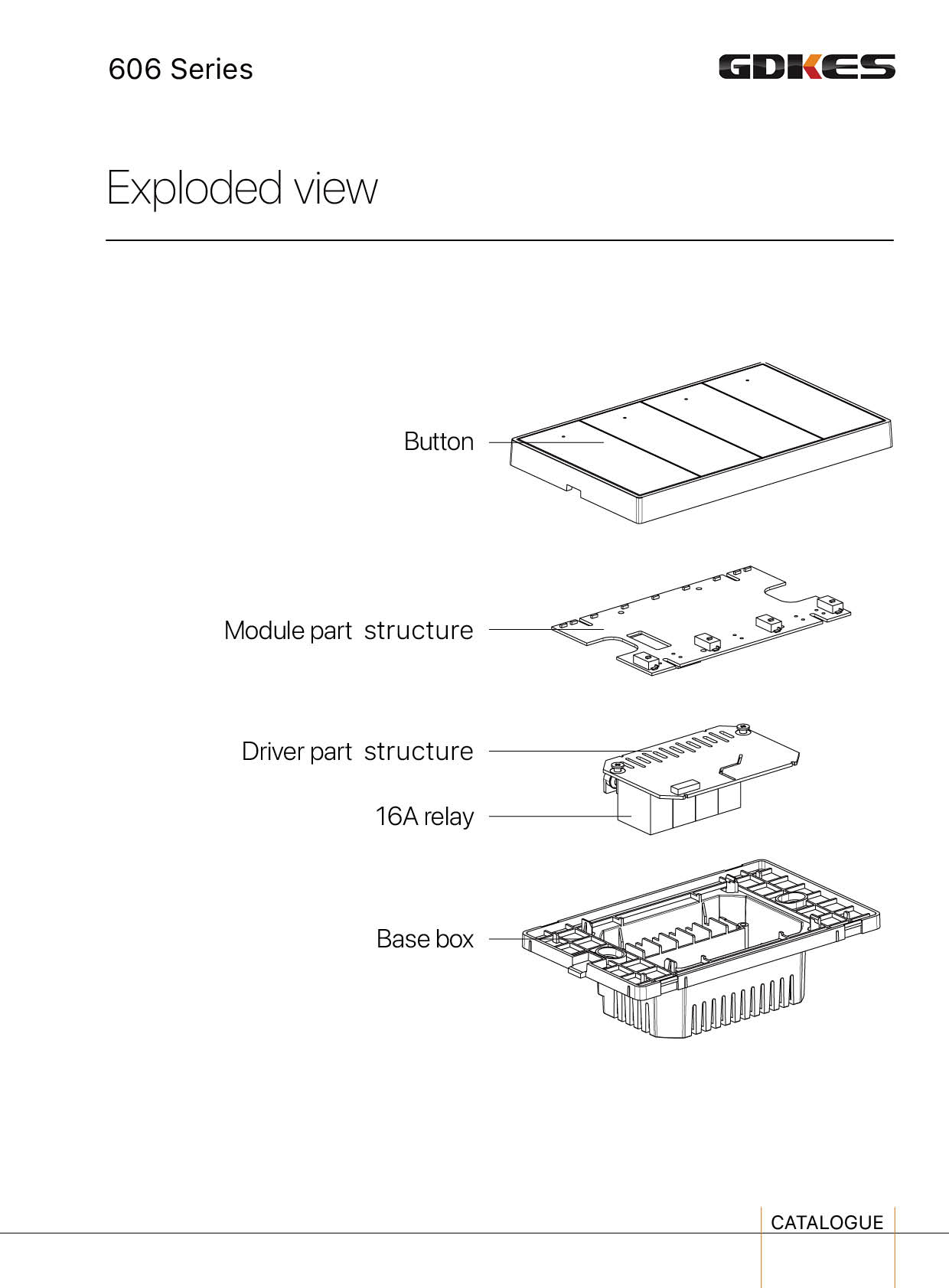 606 Series

GDKES

Exploded view

Button

Module part structure

Driver part structure

16A relay

Base box

CATALOGUE