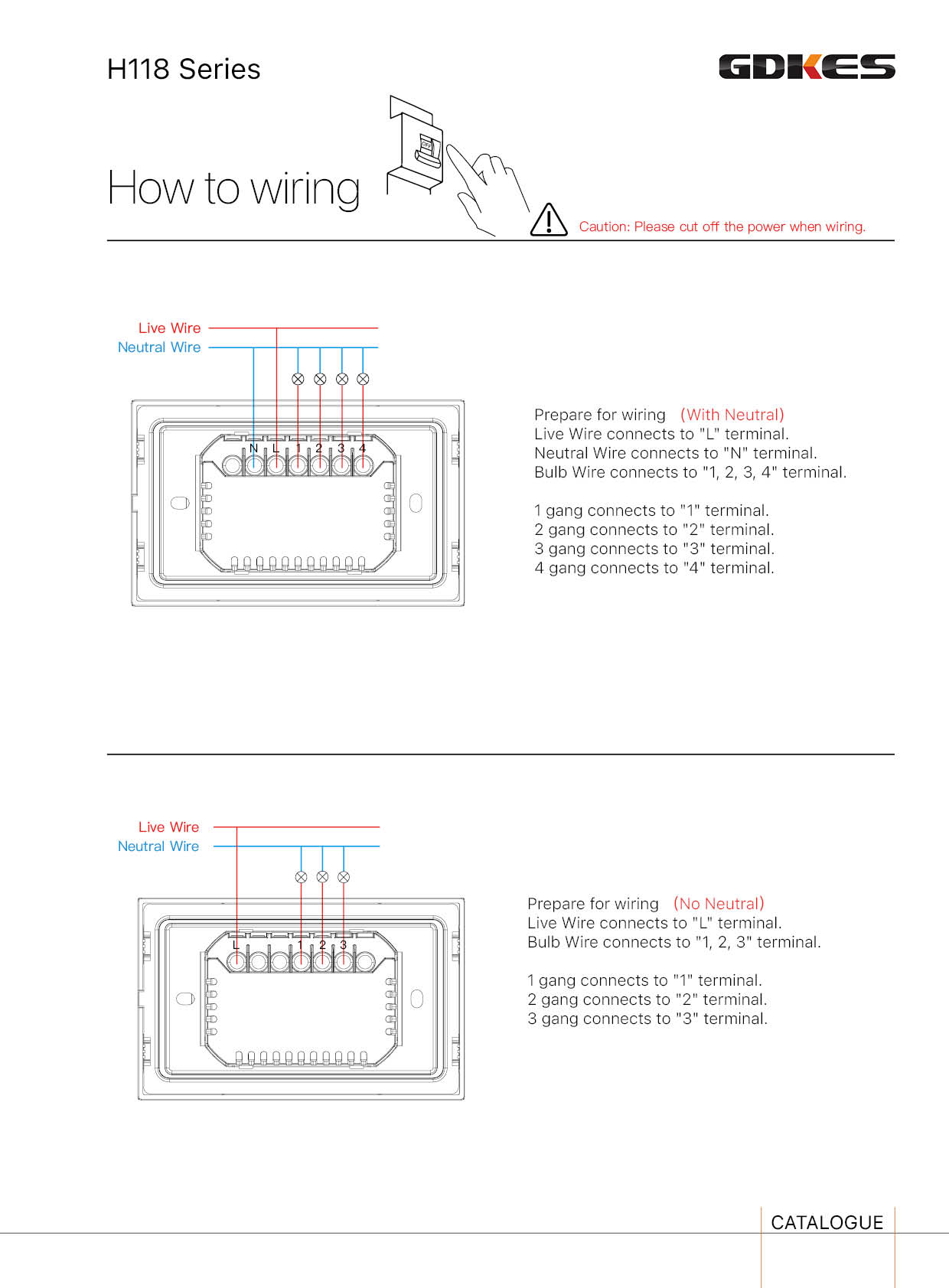 H118 Series

GDKES

How to wiring

OFF

Caution: Please cut off the power when wiring.

Live Wire
Neutral Wire

N L 1 2 3 4

Prepare for wiring (With Neutral)
Live Wire connects to "L" terminal.
Neutral Wire connects to "N" terminal.
Bulb Wire connects to "1, 2, 3, 4" terminal.

1 gang connects to "1" terminal.
2 gang connects to "2" terminal.
3 gang connects to "3" terminal.
4 gang connects to "4" terminal.

Live Wire
Neutral Wire

L 1 2 3

Prepare for wiring (No Neutral)
Live Wire connects to "L" terminal.
Bulb Wire connects to "1, 2, 3" terminal.

1 gang connects to "1" terminal.
2 gang connects to "2" terminal.
3 gang connects to "3" terminal.

CATALOGUE