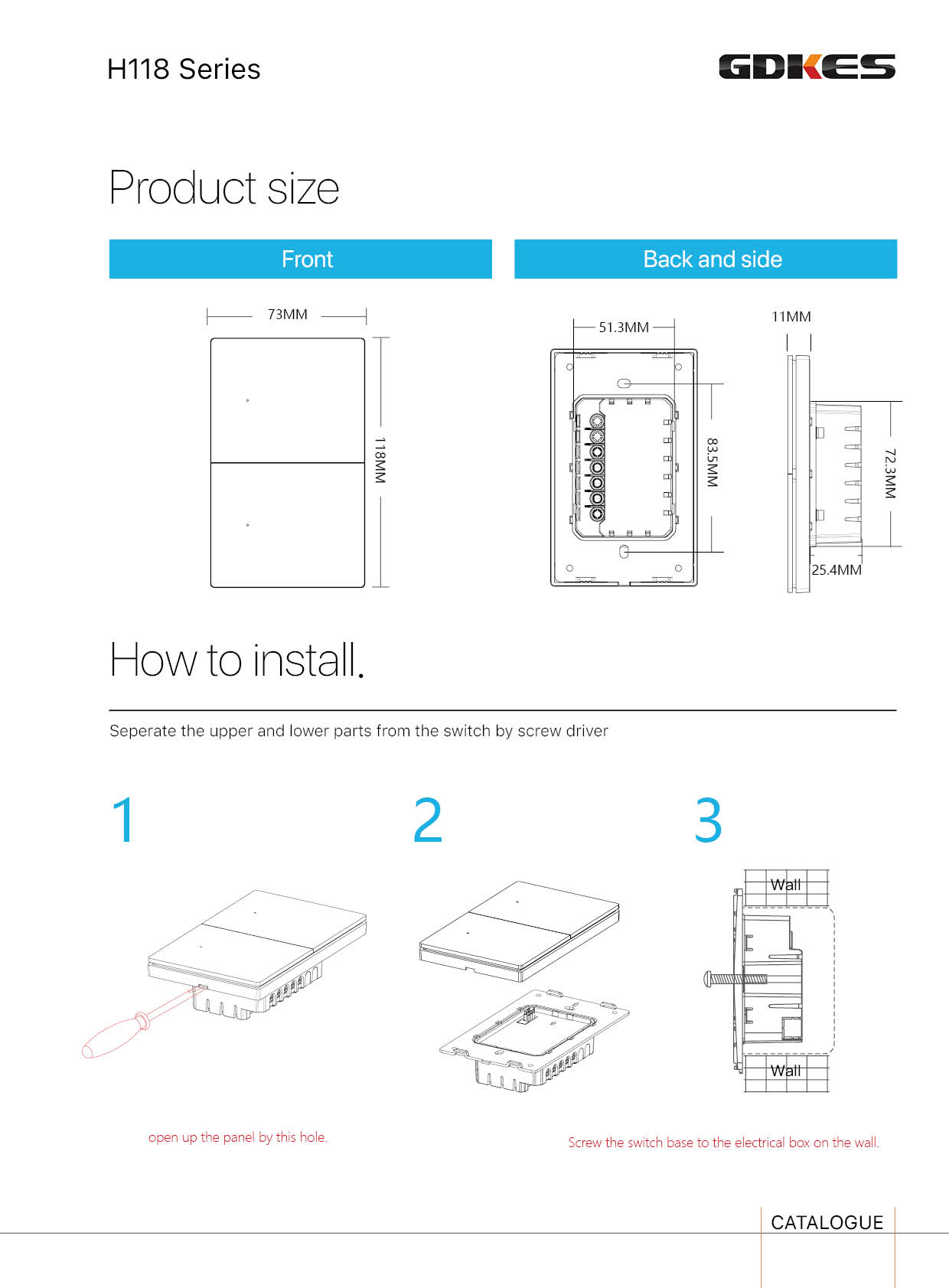 H118 Series

GDKES

Product size

Front

Back and side

73MM

118MM

51.3MM

83.5MM

11MM

72.3MM

25.4MM

How to install.

Seperate the upper and lower parts from the switch by screw driver

1

2

3

Wall

Wall

open up the panel by this hole.

Screw the switch base to the electrical box on the wall.

CATALOGUE