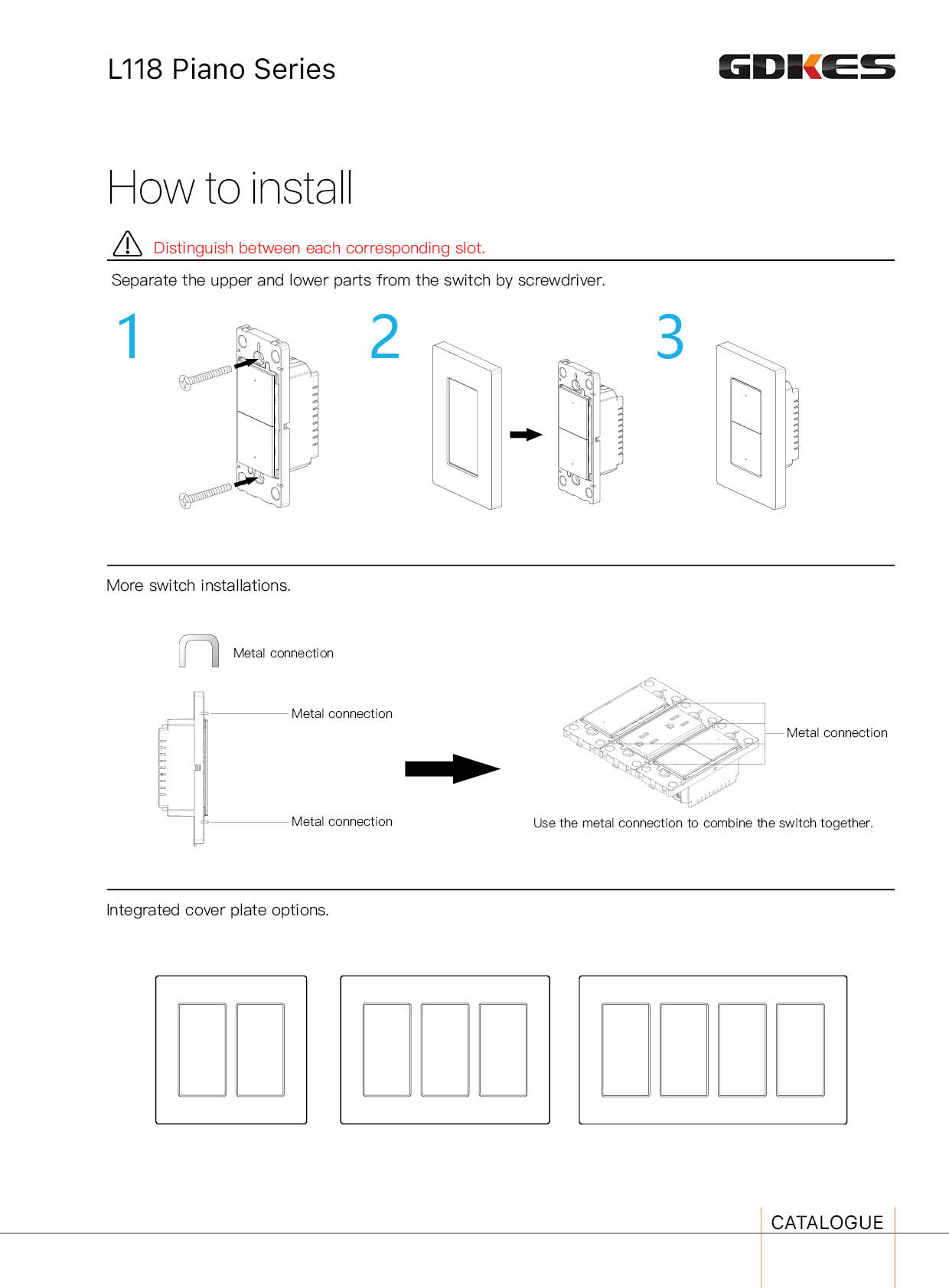 L118 Piano Series

GDKES

How to install

Distinguish between each corresponding slot.

Separate the upper and lower parts from the switch by screwdriver.

1

2

3

More switch installations.

Metal connection

Metal connection

Metal connection

Metal connection

Use the metal connection to combine the switch together.

Integrated cover plate options.

CATALOGUE