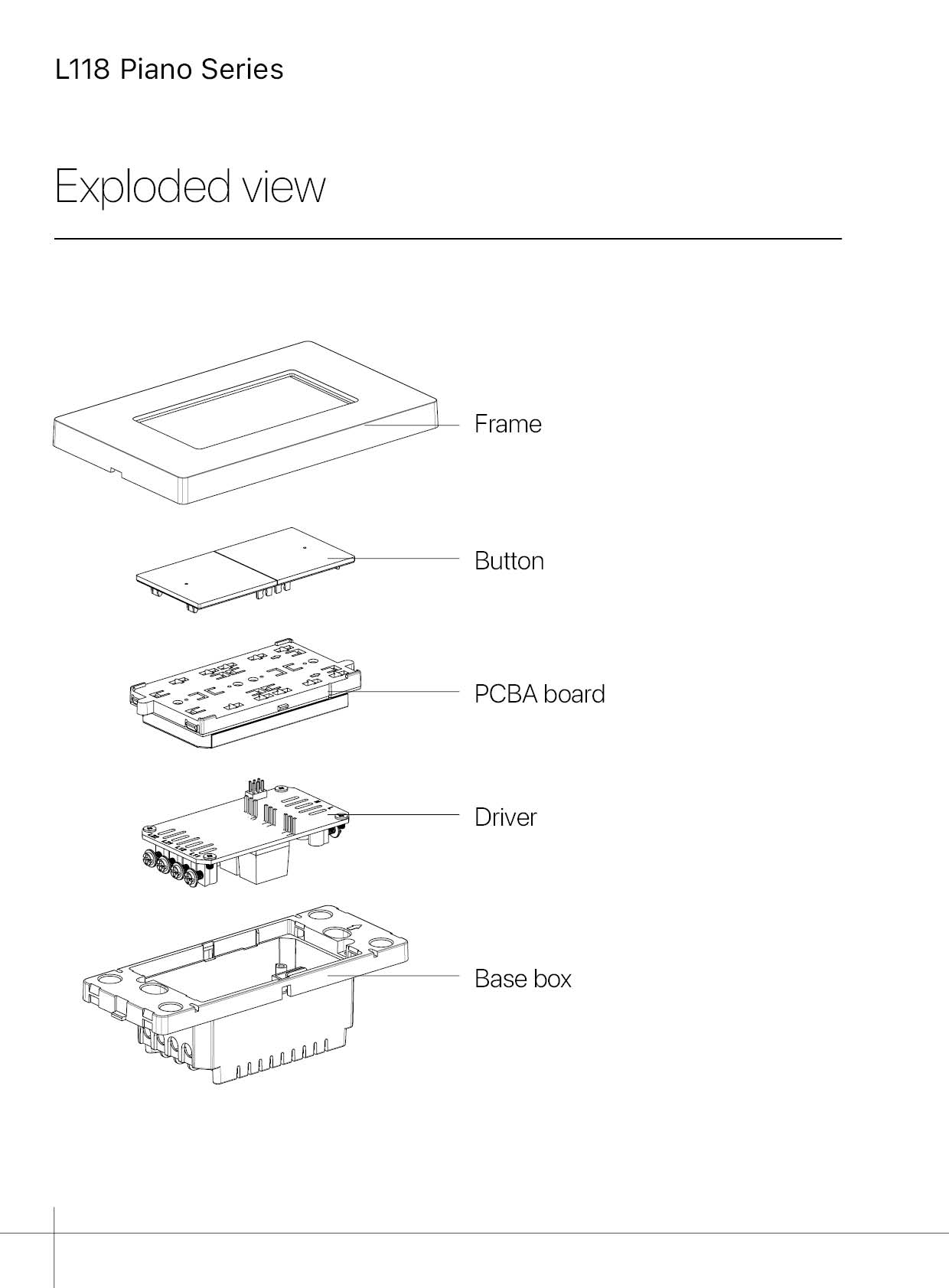 L118 Piano Series

Exploded view

Frame

Button

PCBA board

Driver

Base box