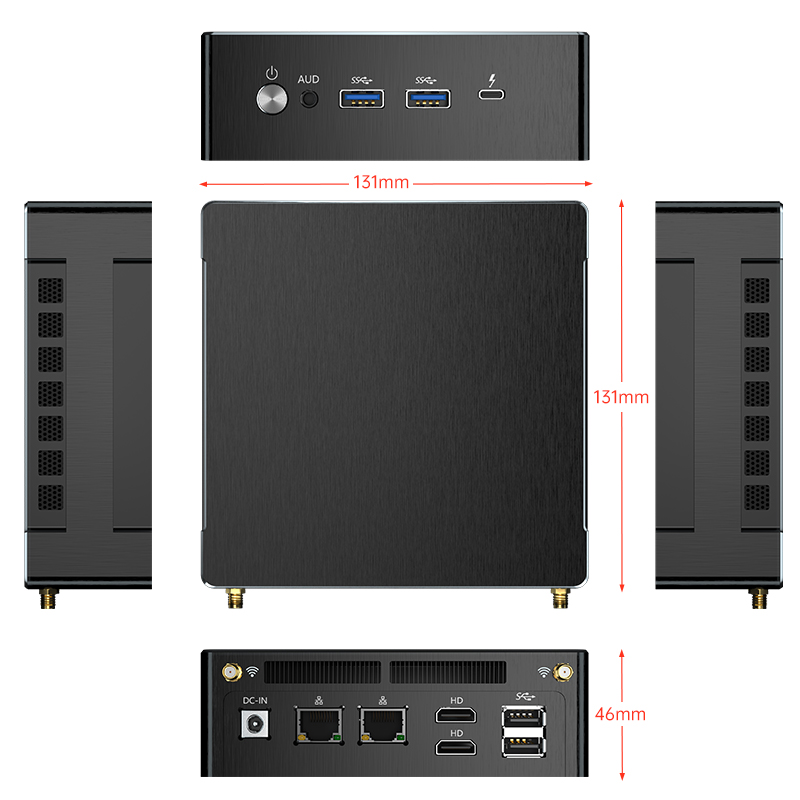 AUD

131mm

131mm

DC-IN

HD

HD

46mm