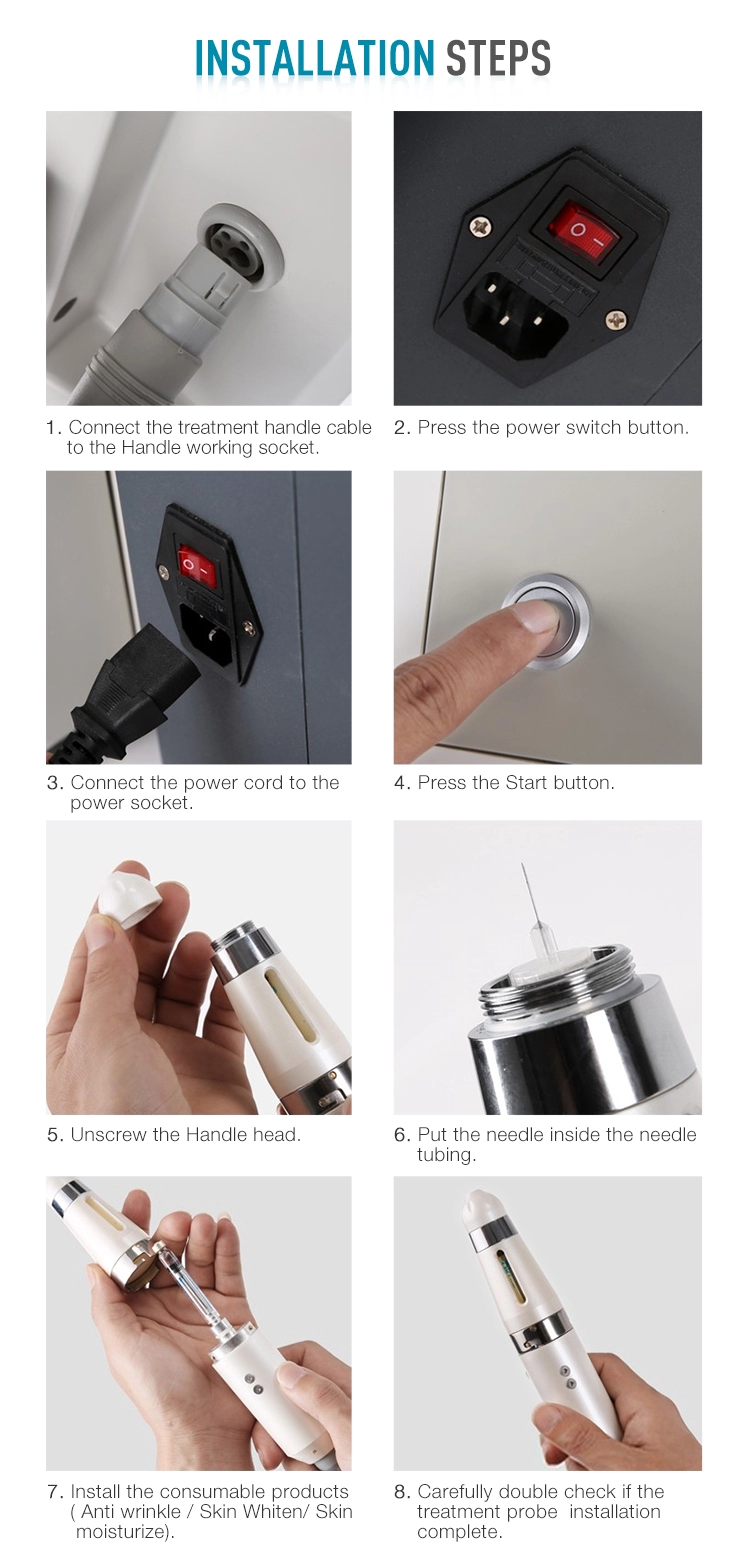 INSTALLATION STEPS

1. Connect the treatment handle cable to the Handle working socket.

2. Press the power switch button.

3. Connect the power cord to the power socket.

4. Press the Start button.

5. Unscrew the Handle head.

6. Put the needle inside the needle tubing.

7. Install the consumable products ( Anti wrinkle / Skin Whiten/ Skin moisturize).

8. Carefully double check if the treatment probe installation complete.