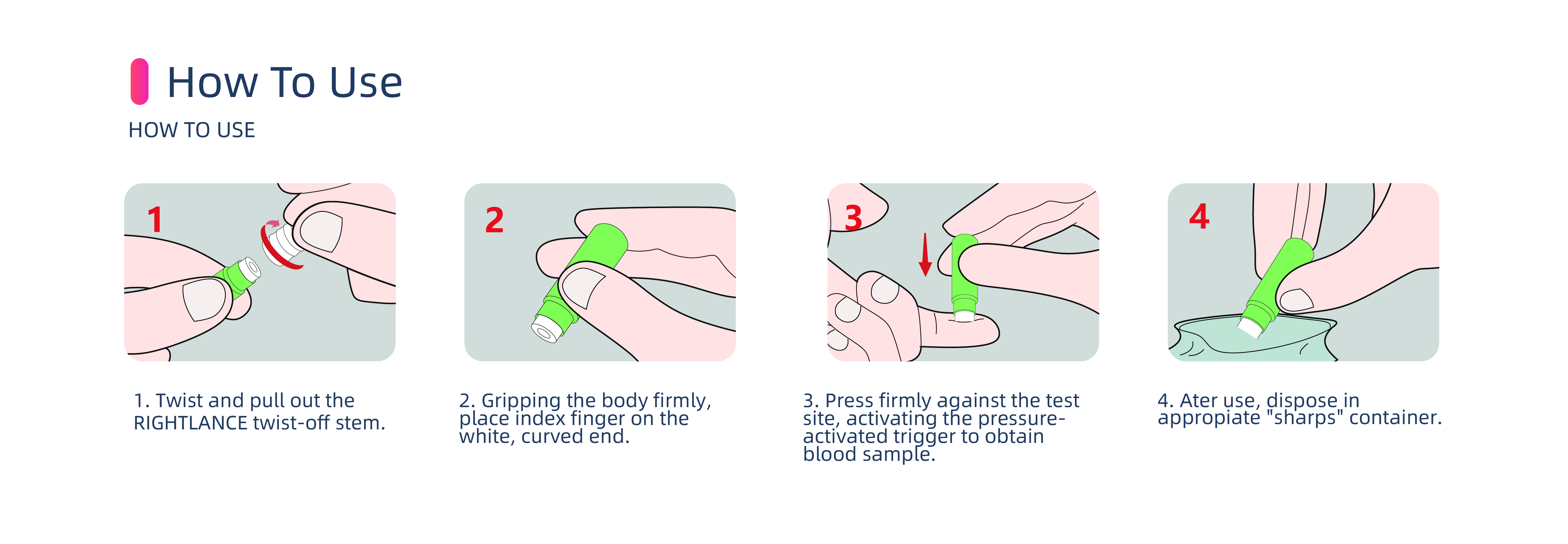 How To Use

HOW TO USE

1

2

3

4

1. Twist and pull out the RIGHTLANCE twist-off stem.

2. Gripping the body firmly, place index finger on the white, curved end.

3. Press firmly against the test site, activating the pressure-activated trigger to obtain blood sample.

4. Ater use, dispose in appropiate "sharps" container.