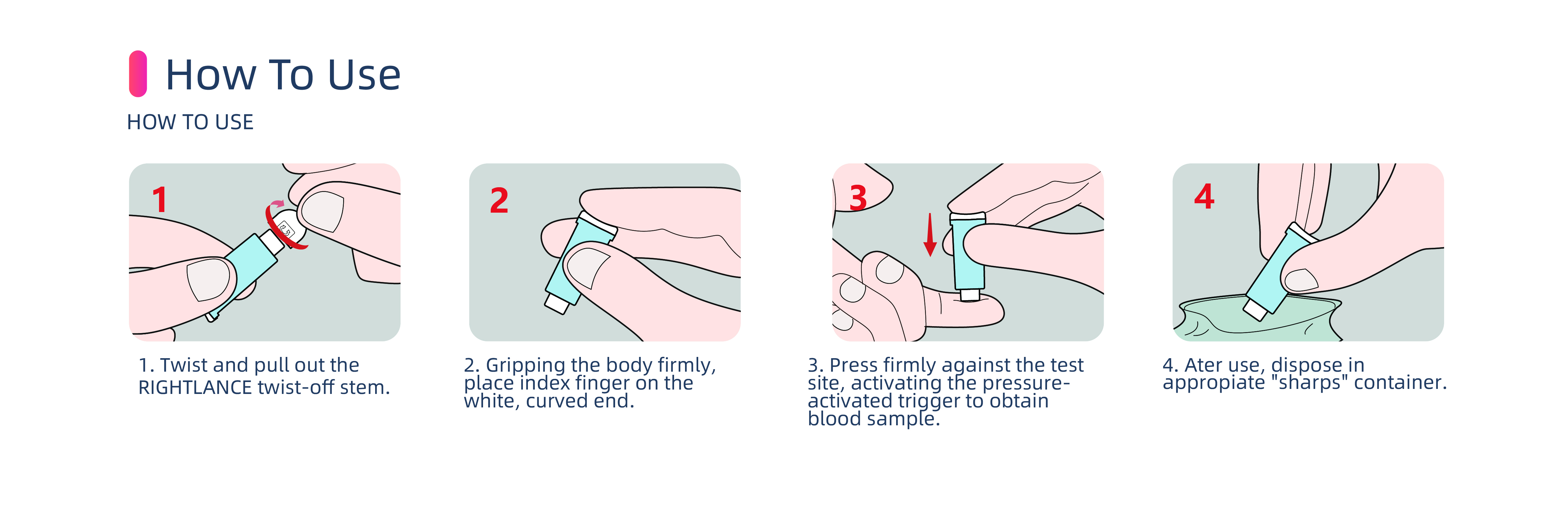 How To Use

HOW TO USE

1

2

3

4

1. Twist and pull out the RIGHTLANCE twist-off stem.

2. Gripping the body firmly, place index finger on the white, curved end.

3. Press firmly against the test site, activating the pressure-activated trigger to obtain blood sample.

4. Ater use, dispose in appropiate "sharps" container.