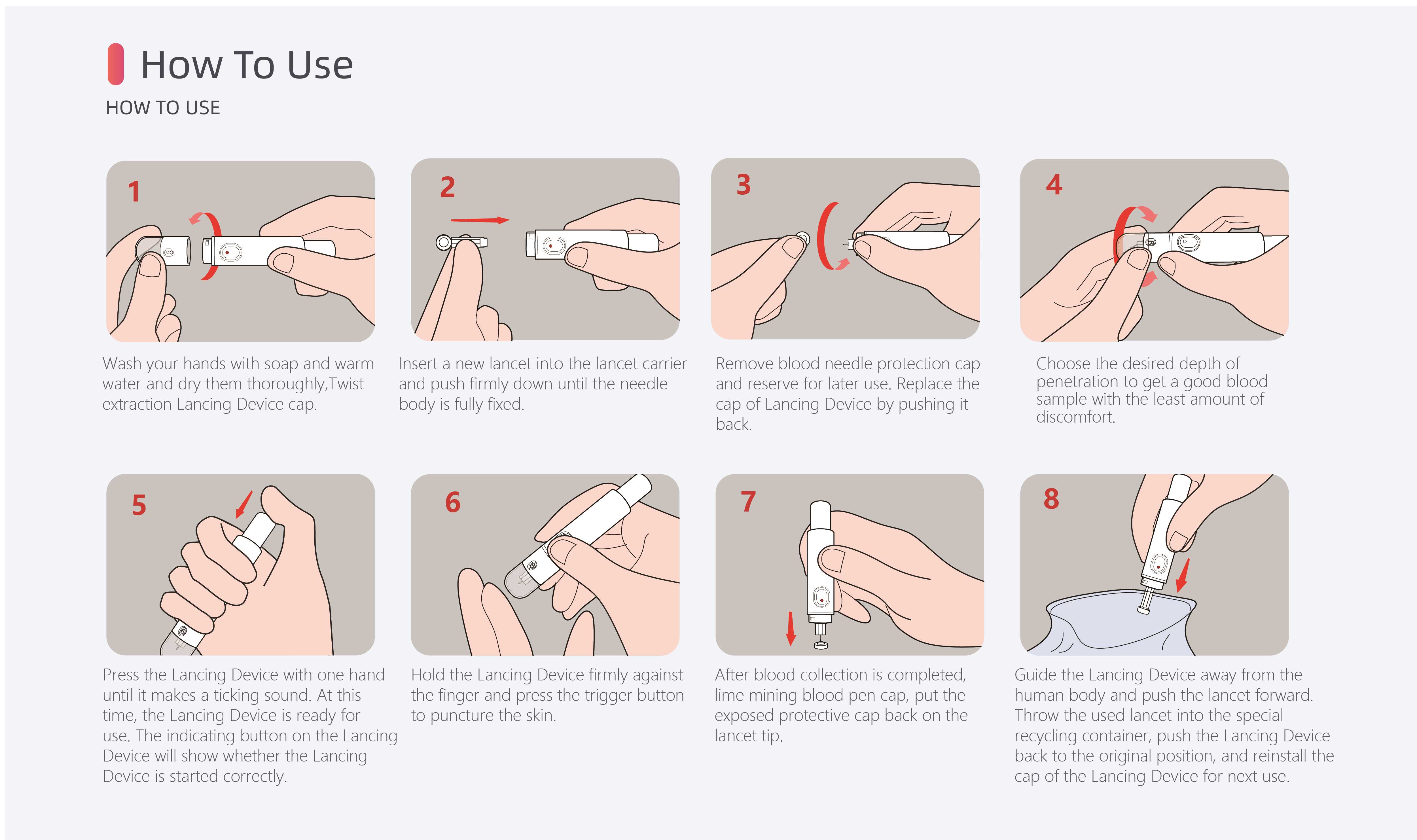 How To Use

HOW TO USE

1

Wash your hands with soap and warm water and dry them thoroughly,Twist extraction Lancing Device cap.

2

Insert a new lancet into the lancet carrier and push firmly down until the needle body is fully fixed.

3

Remove blood needle protection cap and reserve for later use. Replace the cap of Lancing Device by pushing it back.

4

Choose the desired depth of penetration to get a good blood sample with the least amount of discomfort.

5

Press the Lancing Device with one hand until it makes a ticking sound. At this time, the Lancing Device is ready for use. The indicating button on the Lancing Device will show whether the Lancing Device is started correctly.

6

Hold the Lancing Device firmly against the finger and press the trigger button to puncture the skin.

7

After blood collection is completed, lime mining blood pen cap, put the exposed protective cap back on the lancet tip.

8

Guide the Lancing Device away from the human body and push the lancet forward. Throw the used lancet into the special recycling container, push the Lancing Device back to the original position, and reinstall the cap of the Lancing Device for next use.