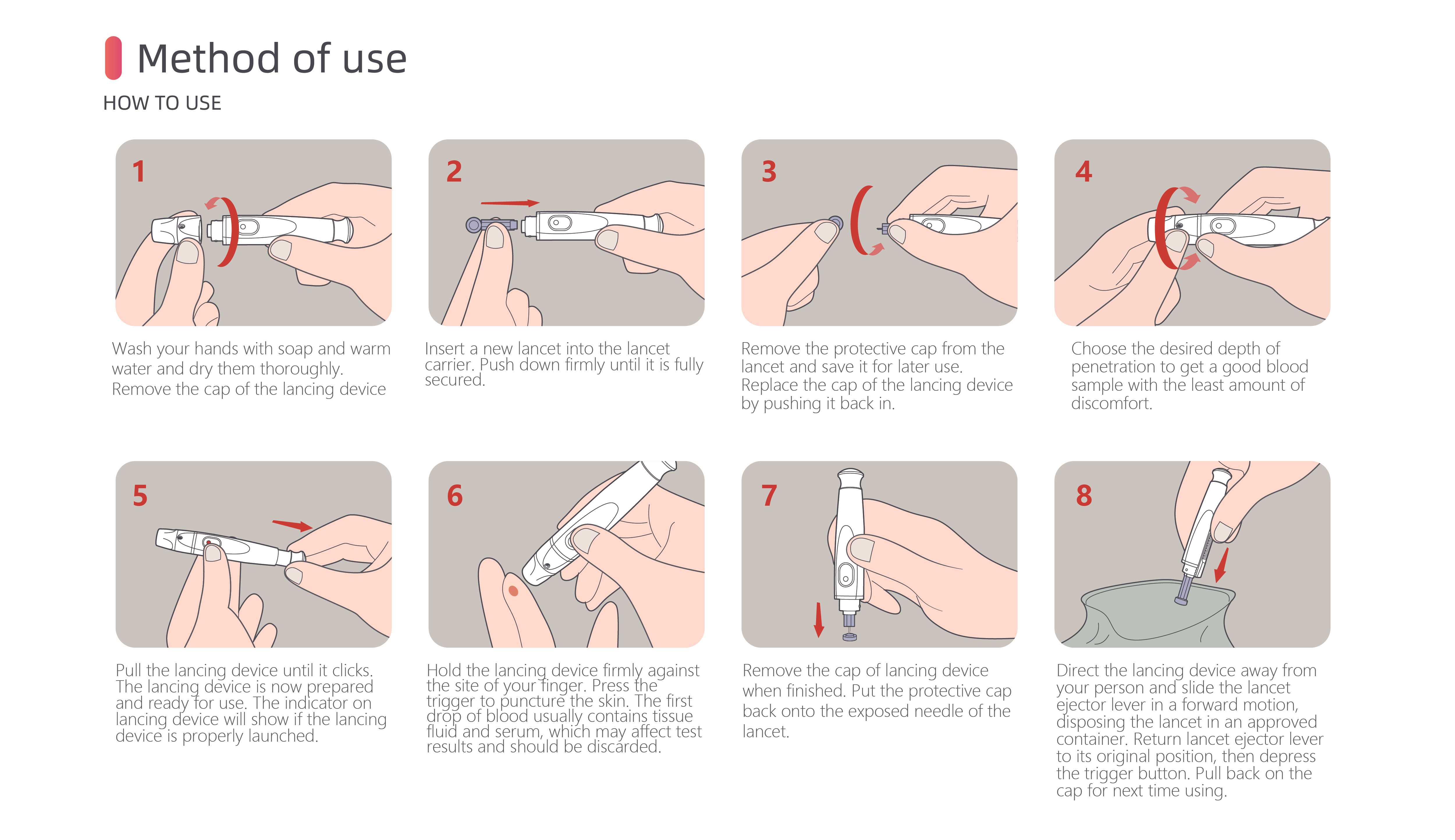 Method of use

HOW TO USE

1

Wash your hands with soap and warm water and dry them thoroughly. Remove the cap of the lancing device

2

Insert a new lancet into the lancet carrier. Push down firmly until it is fully secured.

3

Remove the protective cap from the lancet and save it for later use. Replace the cap of the lancing device by pushing it back in.

4

Choose the desired depth of penetration to get a good blood sample with the least amount of discomfort.

5

Pull the lancing device until it clicks. The lancing device is now prepared and ready for use. The indicator on lancing device will show if the lancing device is properly launched.

6

Hold the lancing device firmly against the site of your finger. Press the trigger to puncture the skin. The first drop of blood usually contains tissue fluid and serum, which may affect test results and should be discarded.

7

Remove the cap of lancing device when finished. Put the protective cap back onto the exposed needle of the lancet.

8

Direct the lancing device away from your person and slide the lancet ejector lever in a forward motion, disposing the lancet in an approved container. Return lancet ejector lever to its original position, then depress the trigger button. Pull back on the cap for next time using.