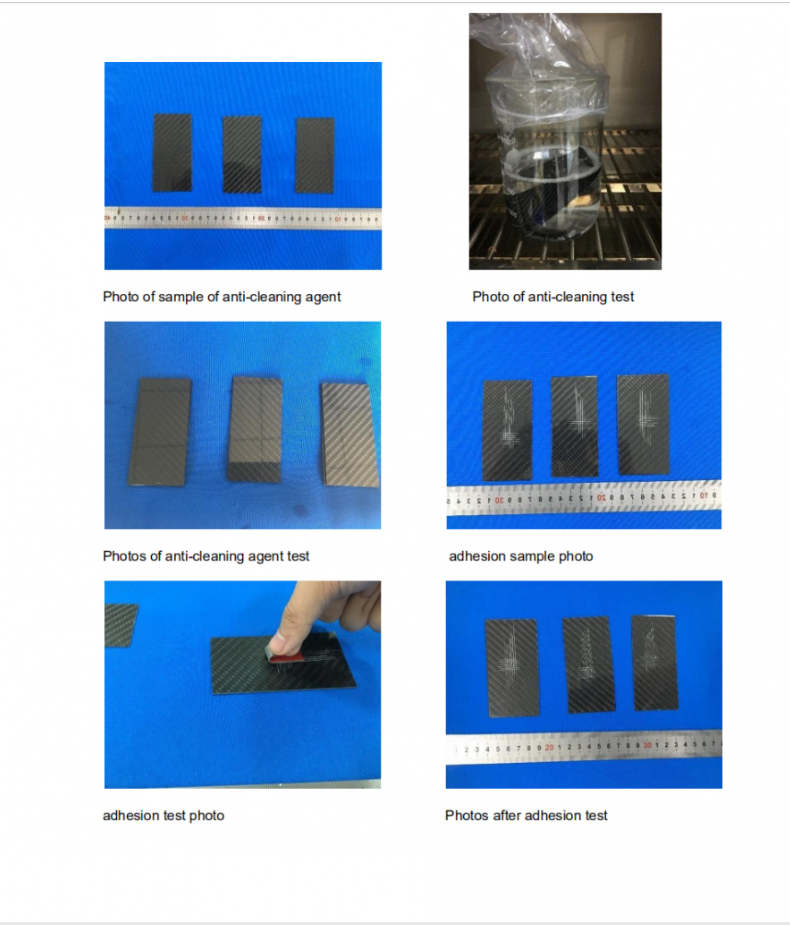 Photo of sample of anti-cleaning agent

Photo of anti-cleaning test

Photos of anti-cleaning agent test

adhesion sample photo

adhesion test photo

Photos after adhesion test