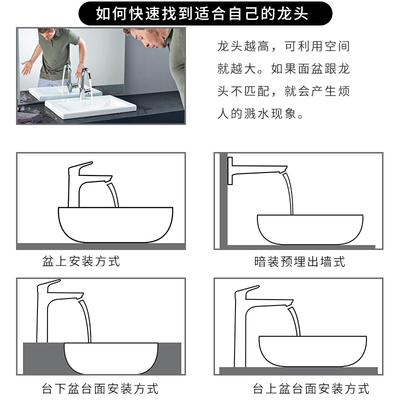 如何快速找到适合自己的龙头

龙头越高，可利用空间就越大。如果面盆跟龙头不匹配，就会产生烦人的溅水现象。

盆上安装方式

暗装预埋出墙式

台下盆台面安装方式

台上盆台面安装方式