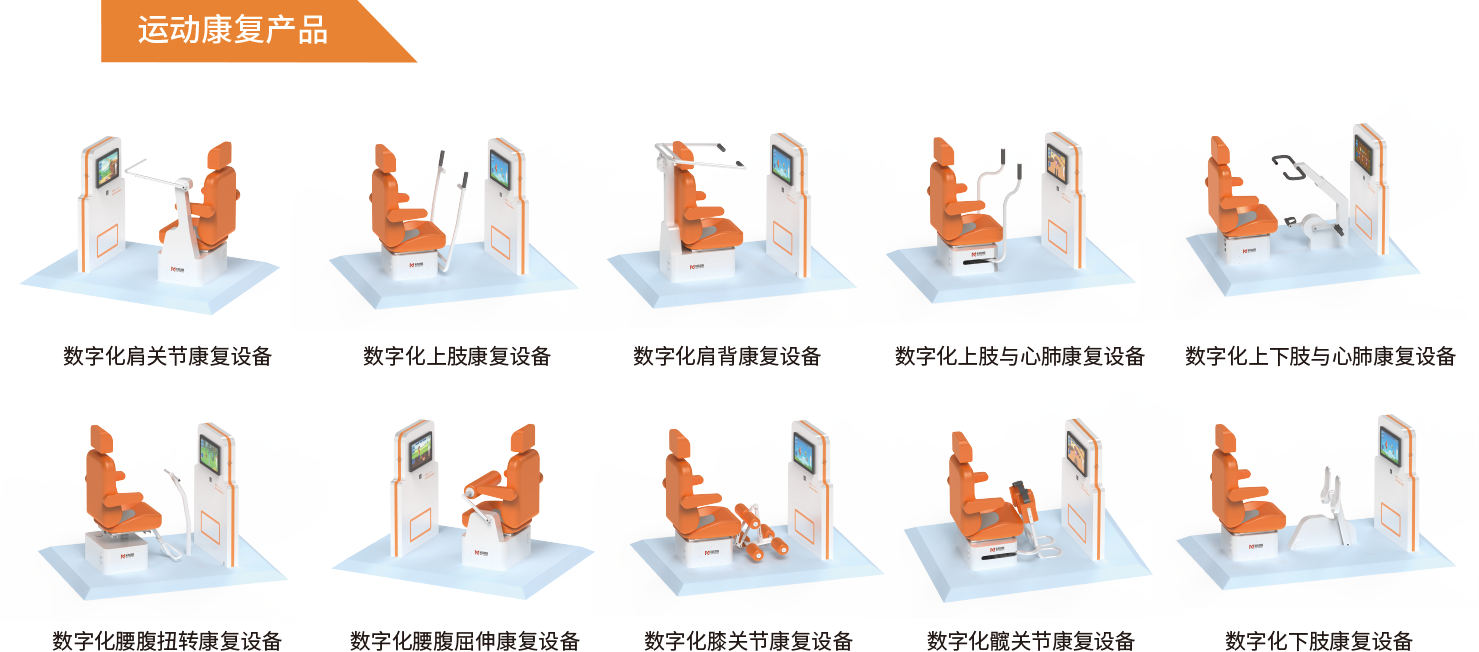 运动康复产品

数字化肩关节康复设备

数字化上肢康复设备

数字化肩背康复设备

数字化上肢与心肺康复设备

数字化上下肢与心肺康复设备

数字化腰腹扭转康复设备

数字化腰腹屈伸康复设备

数字化膝关节康复设备

数字化髋关节康复设备

数字化下肢康复设备