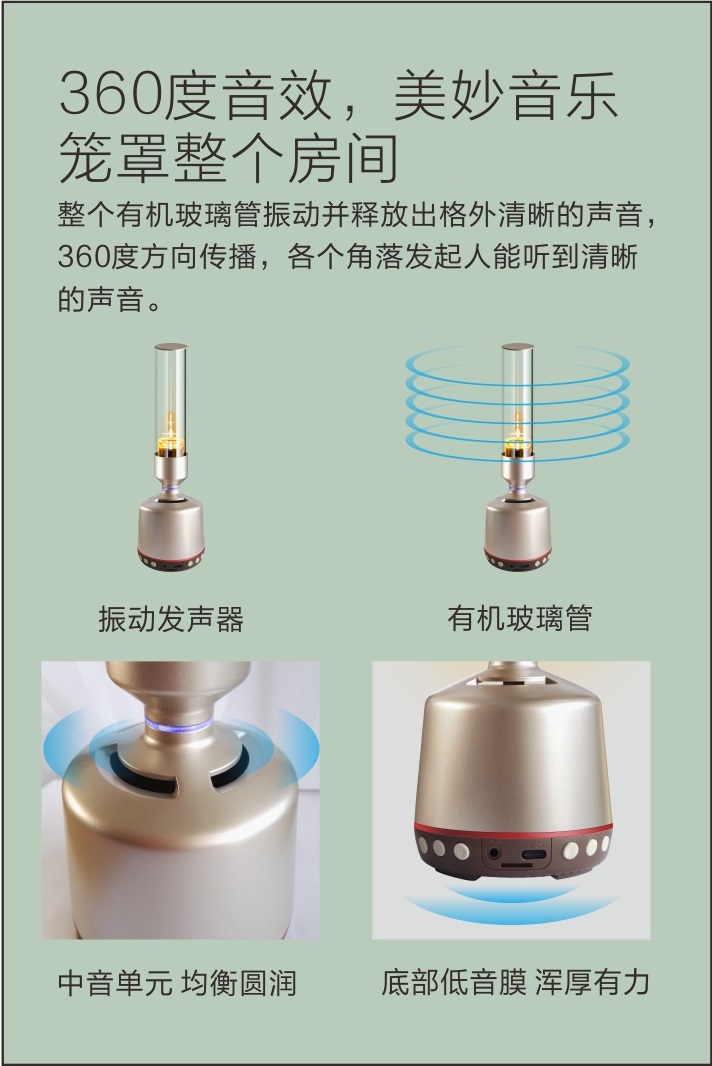 360度音效，美妙音乐笼罩整个房间

整个有机玻璃管振动并释放出格外清晰的声音，360度方向传播，各个角落发起人能听到清晰的声音。

振动发声器

有机玻璃管

中音单元 均衡圆润

底部低音膜 浑厚有力