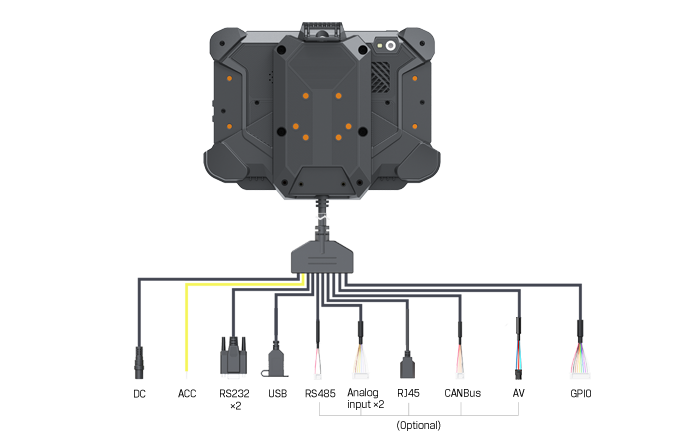 DC ACC RS232 ×2 USB RS485 Analog input ×2 RJ45 CANBus AV GPIO

(Optional)