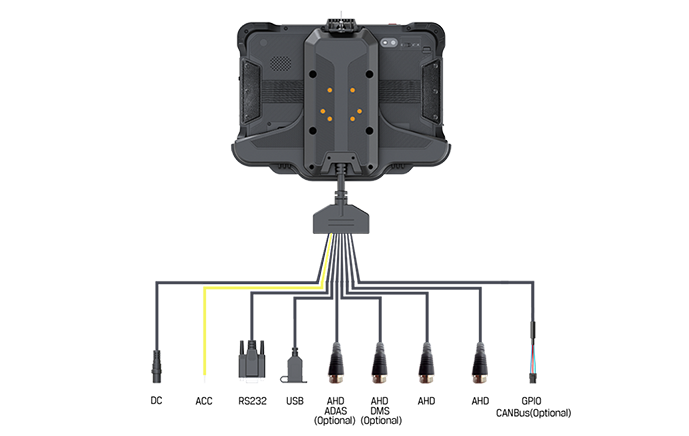 DC ACC RS232 USB AHD ADAS (Optional) AHD DMS (Optional) AHD AHD GPIO CANBus(Optional)