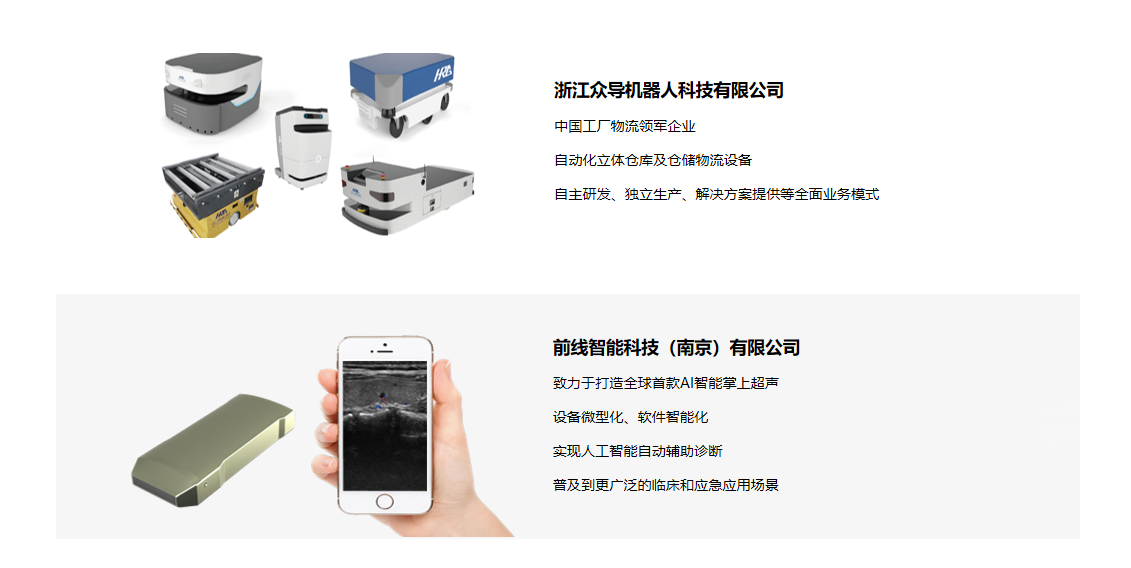 浙江众导机器人科技有限公司

中国工厂物流领军企业

自动化立体仓库及仓储物流设备

自主研发、独立生产、解决方案提供等全面业务模式

前线智能科技（南京）有限公司

致力于打造全球首款AI智能掌上超声

设备微型化、软件智能化

实现人工智能自动辅助诊断

普及到更广泛的临床和应急应用场景