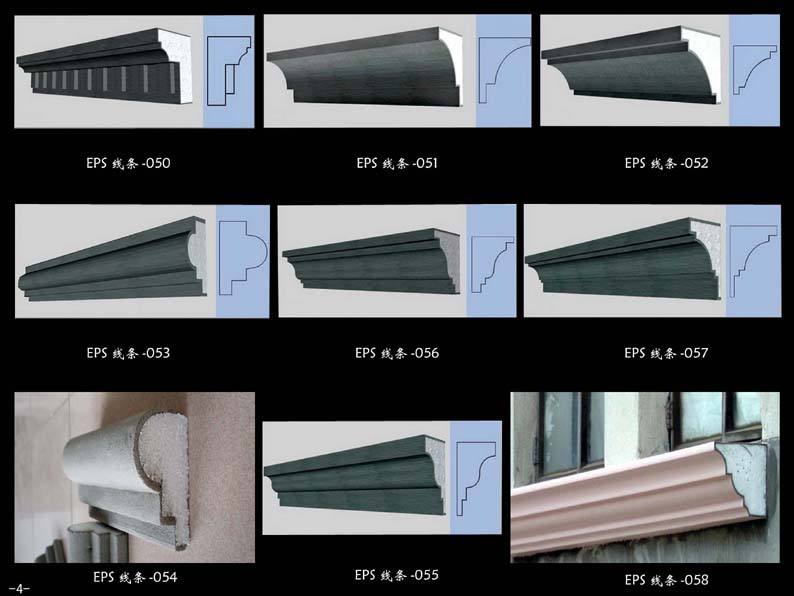 EPS 线条 -050

EPS 线条 -051

EPS 线条 -052

EPS 线条 -053

EPS 线条 -056

EPS 线条 -057

EPS 线条 -054

EPS 线条 -055

EPS 线条 -058

-4-