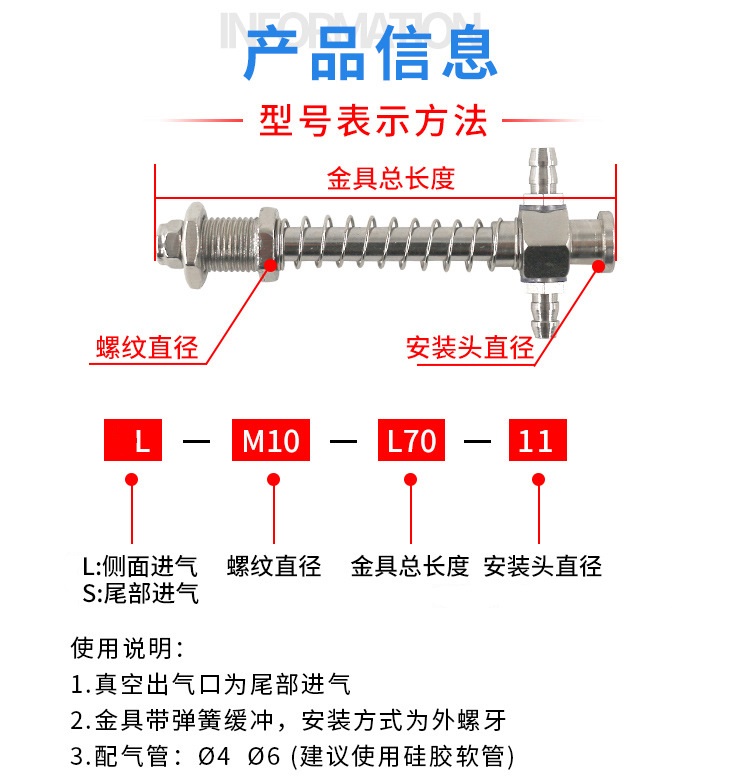 INFORMATION
产品信息

型号表示方法

金具总长度

螺纹直径

安装头直径

L — M10 — L70 — 11

L:侧面进气
S:尾部进气

螺纹直径

金具总长度

安装头直径

使用说明:
1.真空出气口为尾部进气
2.金具带弹簧缓冲，安装方式为外螺牙
3.配气管：Ø4 Ø6 (建议使用硅胶软管)