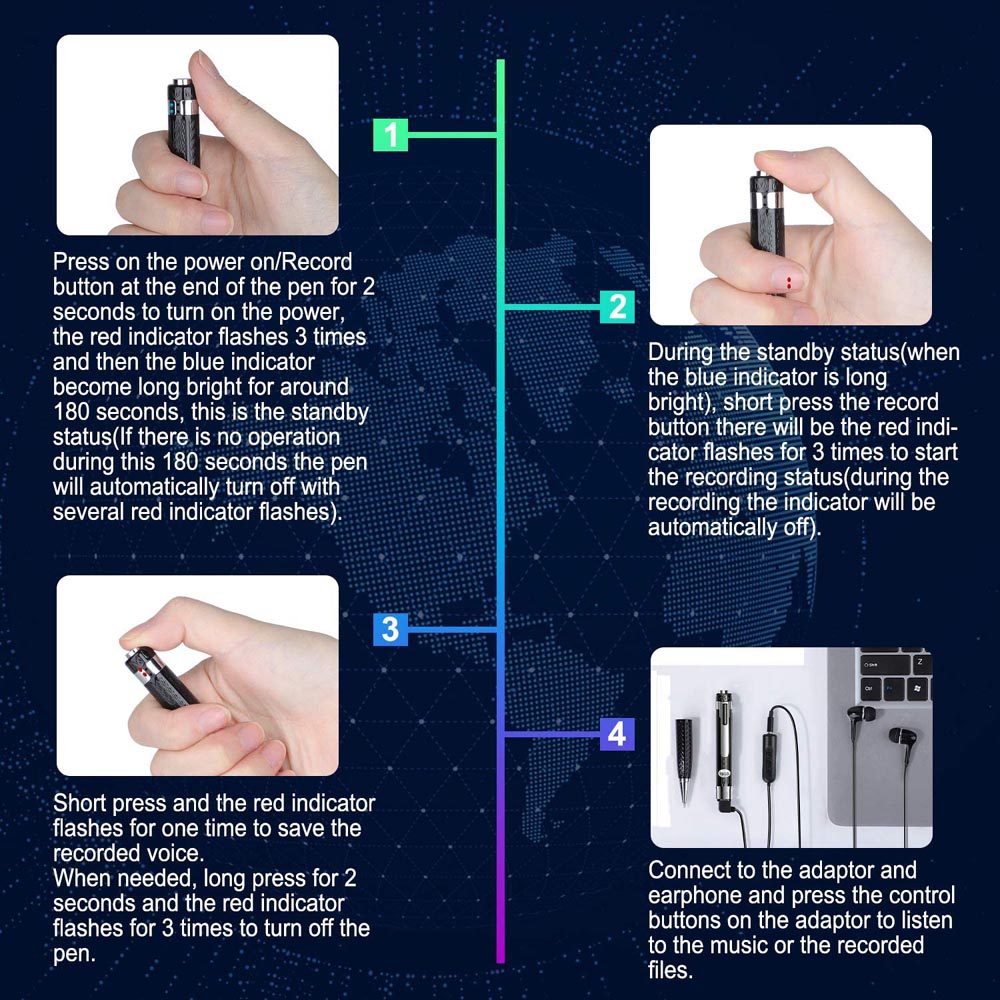 1

Press on the power on/Record button at the end of the pen for 2 seconds to turn on the power, the red indicator flashes 3 times and then the blue indicator become long bright for around 180 seconds, this is the standby status(If there is no operation during this 180 seconds the pen will automatically turn off with several red indicator flashes).

2

During the standby status(when the blue indicator is long bright), short press the record button there will be the red indicator flashes for 3 times to start the recording status(during the recording the indicator will be automatically off).

3

Short press and the red indicator flashes for one time to save the recorded voice.
When needed, long press for 2 seconds and the red indicator flashes for 3 times to turn off the pen.

4

Connect to the adaptor and earphone and press the control buttons on the adaptor to listen to the music or the recorded files.