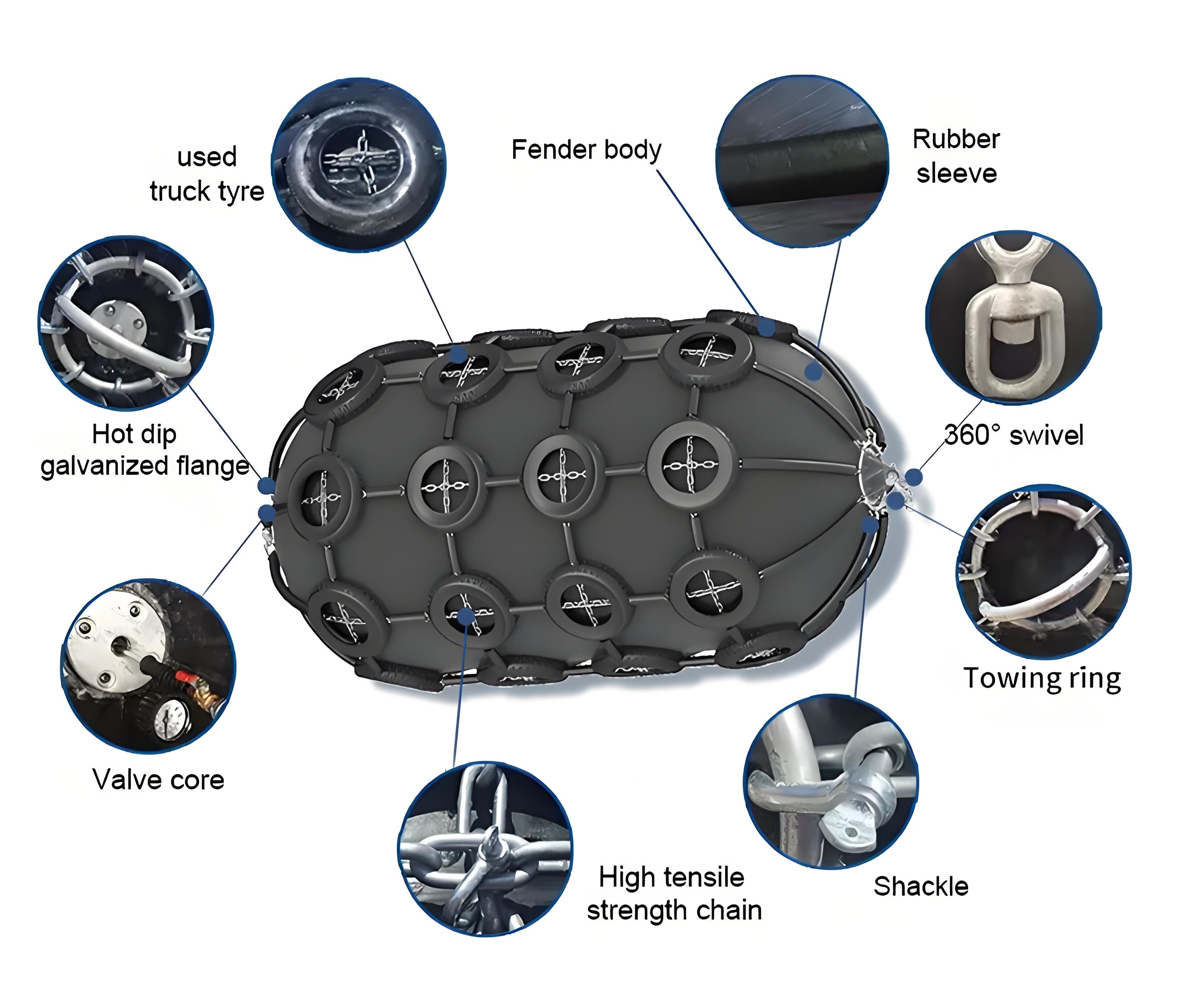 used truck tyre

Fender body

Rubber sleeve

Hot dip galvanized flange

360° swivel

Towing ring

Valve core

High tensile strength chain

Shackle