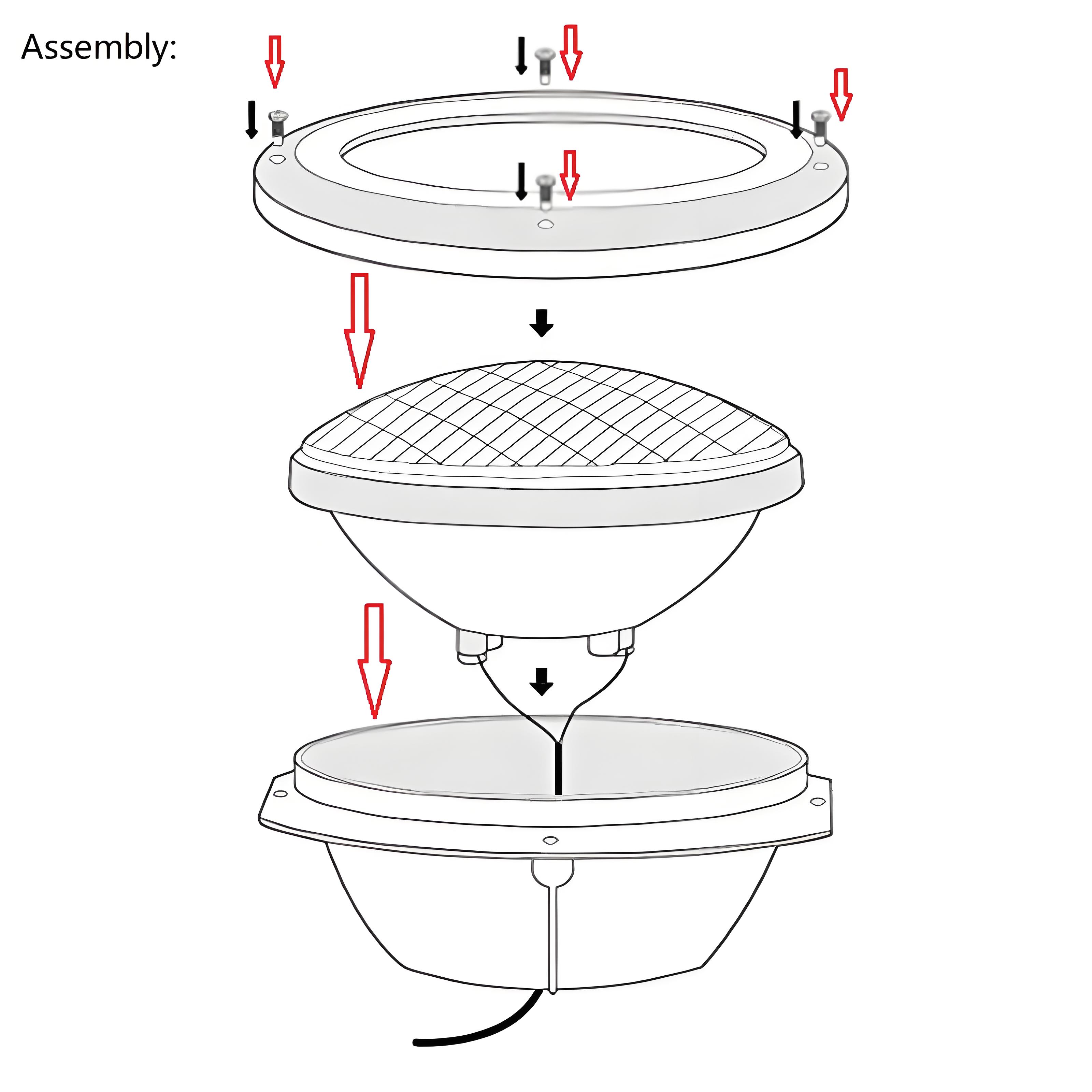 Assembly: