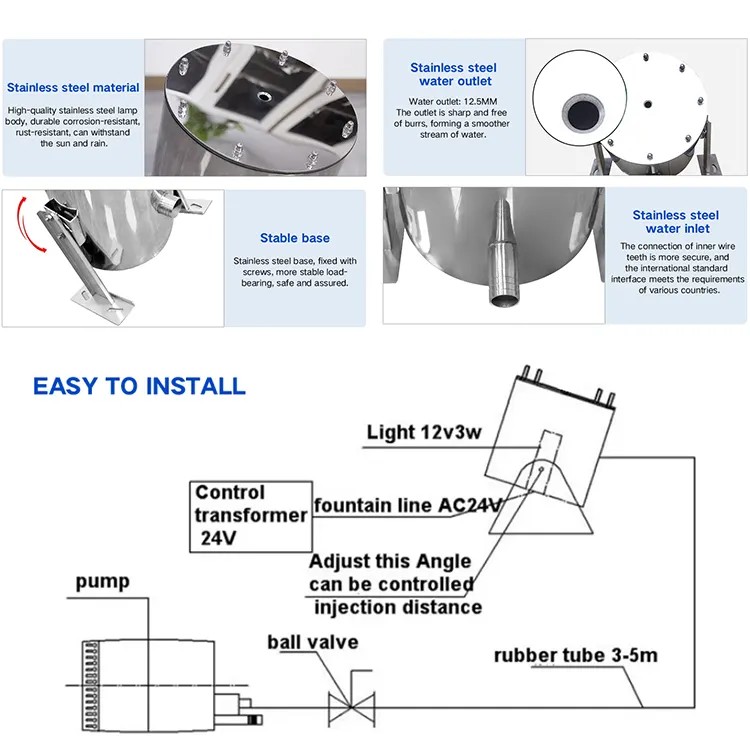 Stainless steel material

High-quality stainless steel lamp body, durable corrosion-resistant, rust-resistant, can withstand the sun and rain.

Stainless steel water outlet

Water outlet: 12.5MM
The outlet is sharp and free of burrs, forming a smoother stream of water.

Stable base

Stainless steel base, fixed with screws, more stable load-bearing, safe and assured.

Stainless steel water inlet

The connection of inner wire teeth is more secure, and the international standard interface meets the requirements of various countries.

EASY TO INSTALL

Light 12v3w

Control transformer 24V

fountain line AC24V

Adjust this Angle can be controlled injection distance

pump

ball valve

rubber tube 3-5m