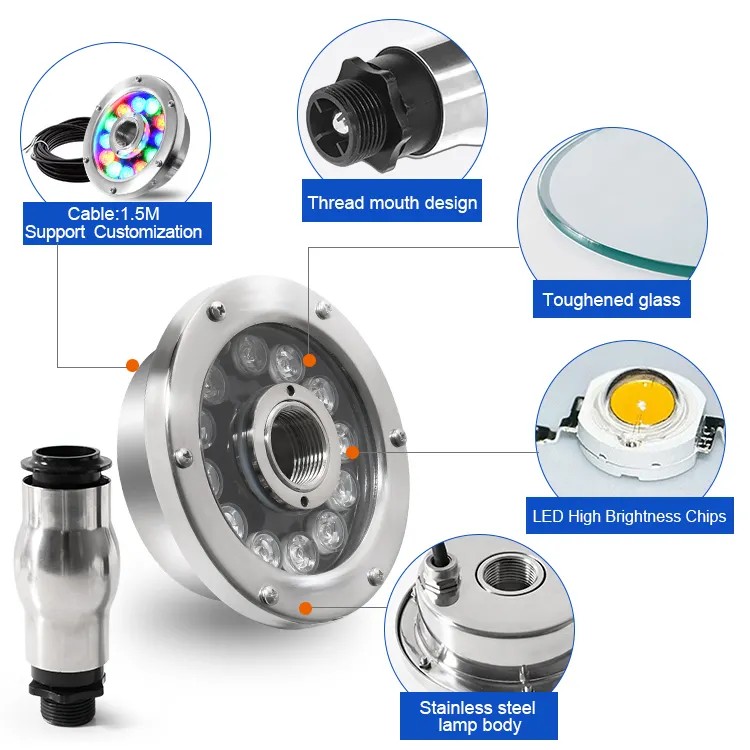 Cable:1.5M
Support Customization

Thread mouth design

Toughened glass

LED High Brightness Chips

Stainless steel lamp body