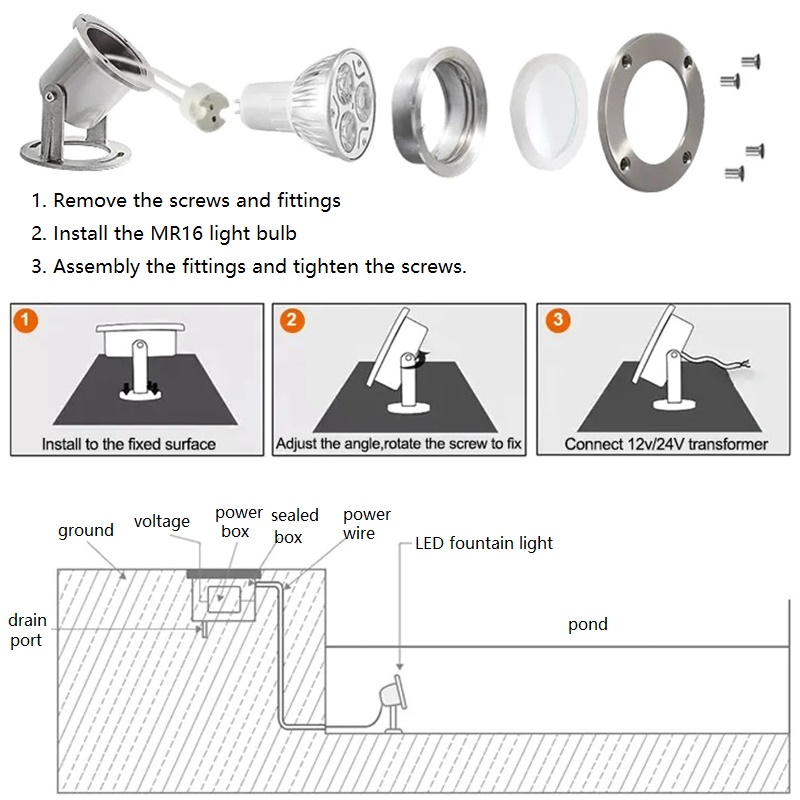 1. Remove the screws and fittings
2. Install the MR16 light bulb
3. Assembly the fittings and tighten the screws.

1
Install to the fixed surface

2
Adjust the angle,rotate the screw to fix

3
Connect 12v/24V transformer

ground
voltage
power box
sealed box
power wire
LED fountain light
drain port
pond