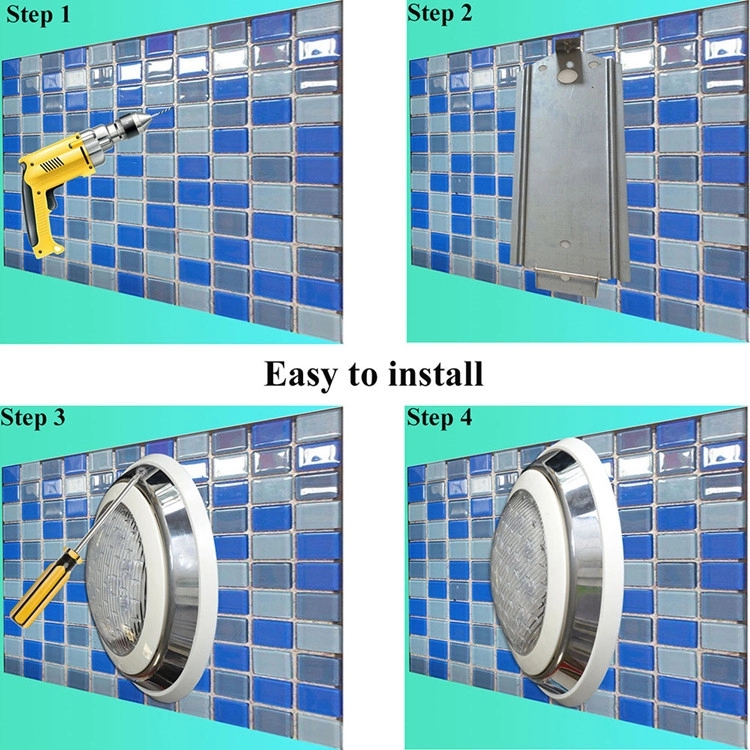 Step 1

Step 2

Easy to install

Step 3

Step 4