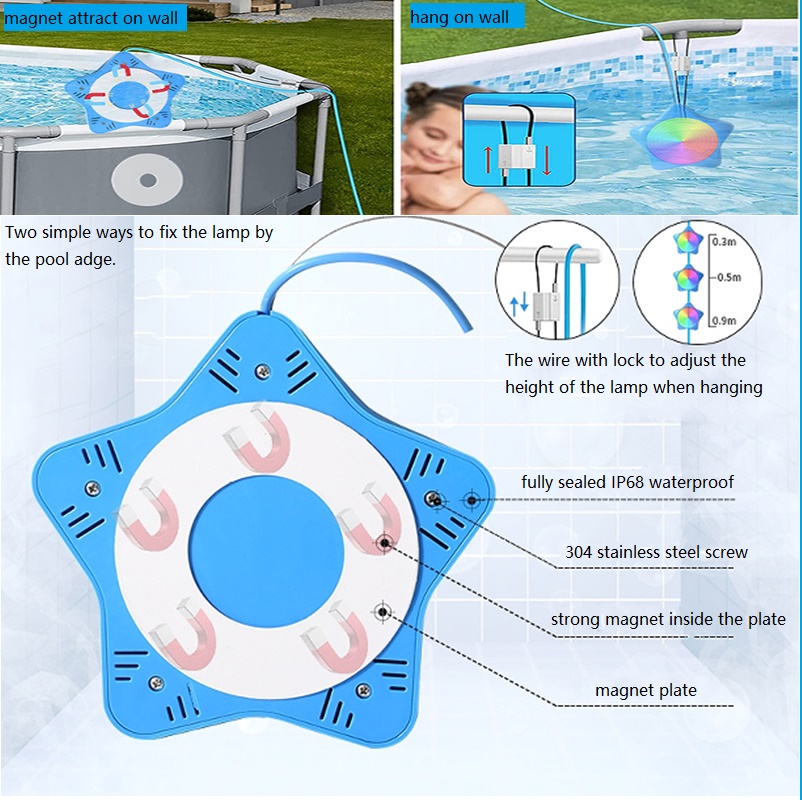 magnet attract on wall

hang on wall

Two simple ways to fix the lamp by the pool adge.

0.3m
0.5m
0.9m

The wire with lock to adjust the height of the lamp when hanging

fully sealed IP68 waterproof

304 stainless steel screw

strong magnet inside the plate

magnet plate