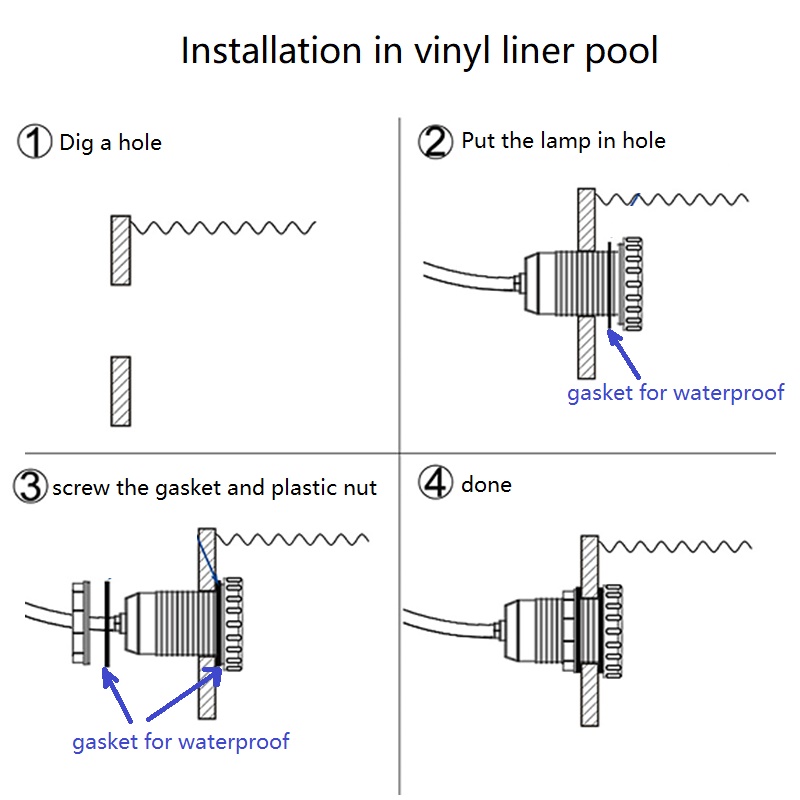 Installation in vinyl liner pool

① Dig a hole

② Put the lamp in hole

gasket for waterproof

③ screw the gasket and plastic nut

gasket for waterproof

④ done