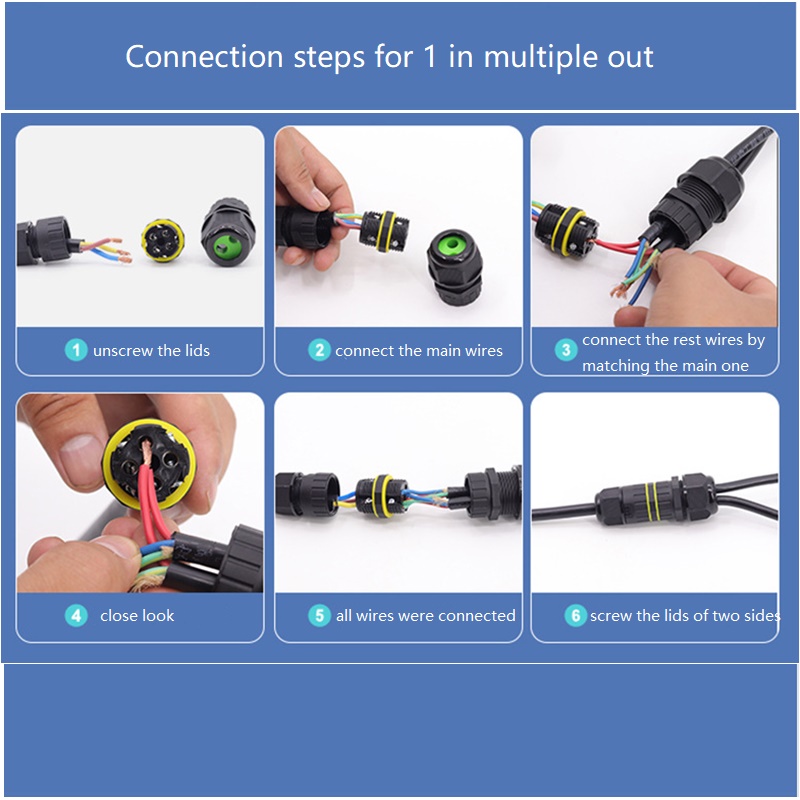 Connection steps for 1 in multiple out

1 unscrew the lids

2 connect the main wires

3 connect the rest wires by matching the main one

4 close look

5 all wires were connected

6 screw the lids of two sides