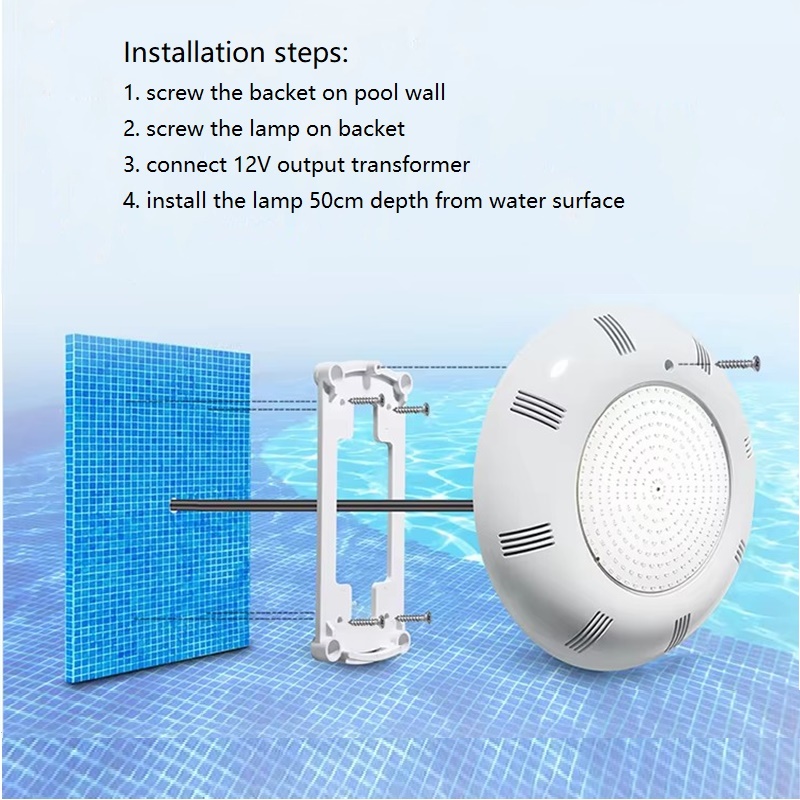 Installation steps:
1. screw the backet on pool wall
2. screw the lamp on backet
3. connect 12V output transformer
4. install the lamp 50cm depth from water surface